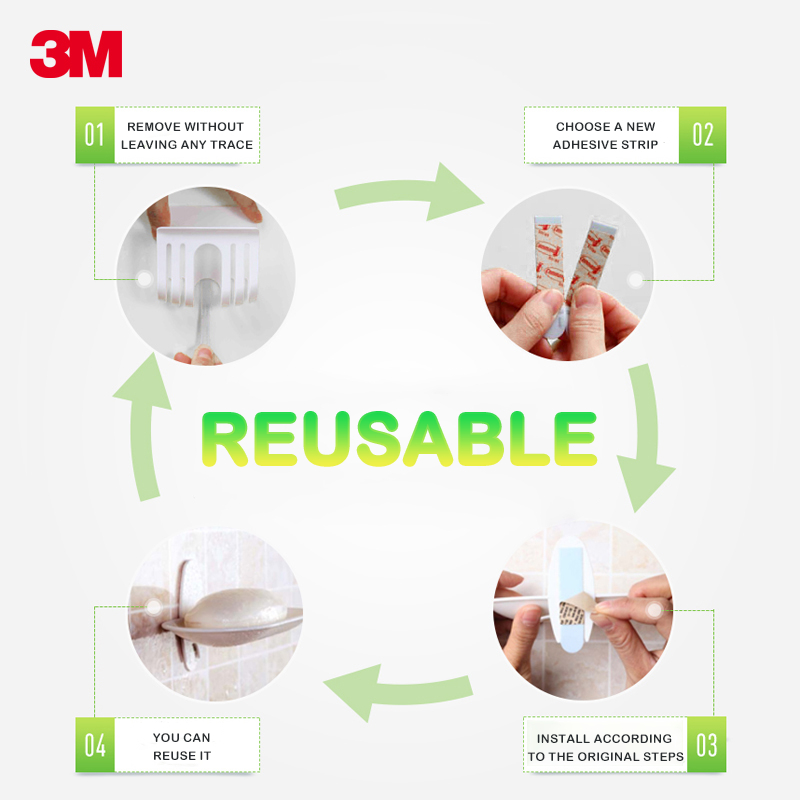 3M

01 REMOVE WITHOUT LEAVING ANY TRACE

CHOOSE A NEW ADHESIVE STRIP 02

REUSABLE

04 YOU CAN REUSE IT

INSTALL ACCORDING TO THE ORIGINAL STEPS 03