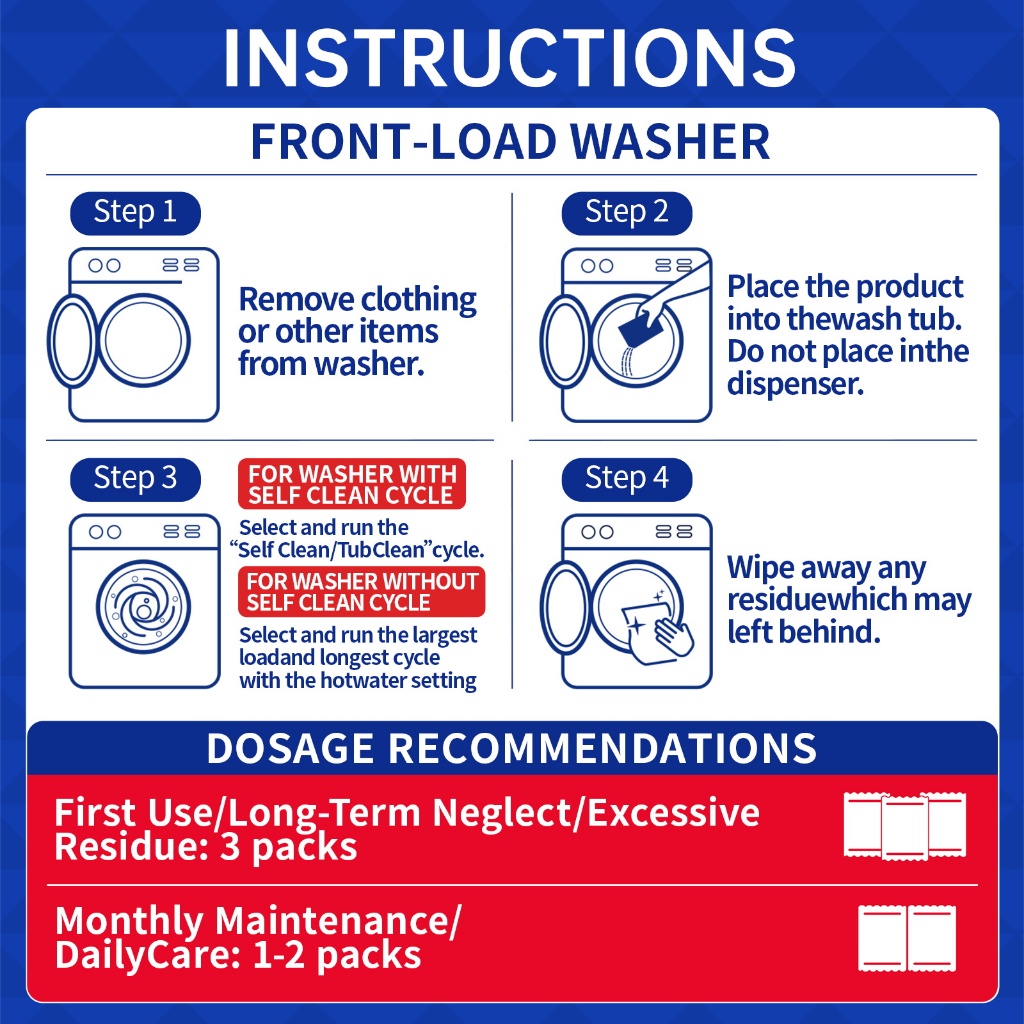 INSTRUCTIONS

FRONT-LOAD WASHER

Step 1

Remove clothing or other items from washer.

Step 2

Place the product into thewash tub. Do not place inthe dispenser.

Step 3

FOR WASHER WITH SELF CLEAN CYCLE

Select and run the "Self Clean/TubClean"cycle.

FOR WASHER WITHOUT SELF CLEAN CYCLE

Select and run the largest loadand longest cycle with the hotwater setting

Step 4

Wipe away any residuewhich may left behind.

DOSAGE RECOMMENDATIONS

First Use/Long-Term Neglect/Excessive Residue: 3 packs

Monthly Maintenance/ DailyCare: 1-2 packs