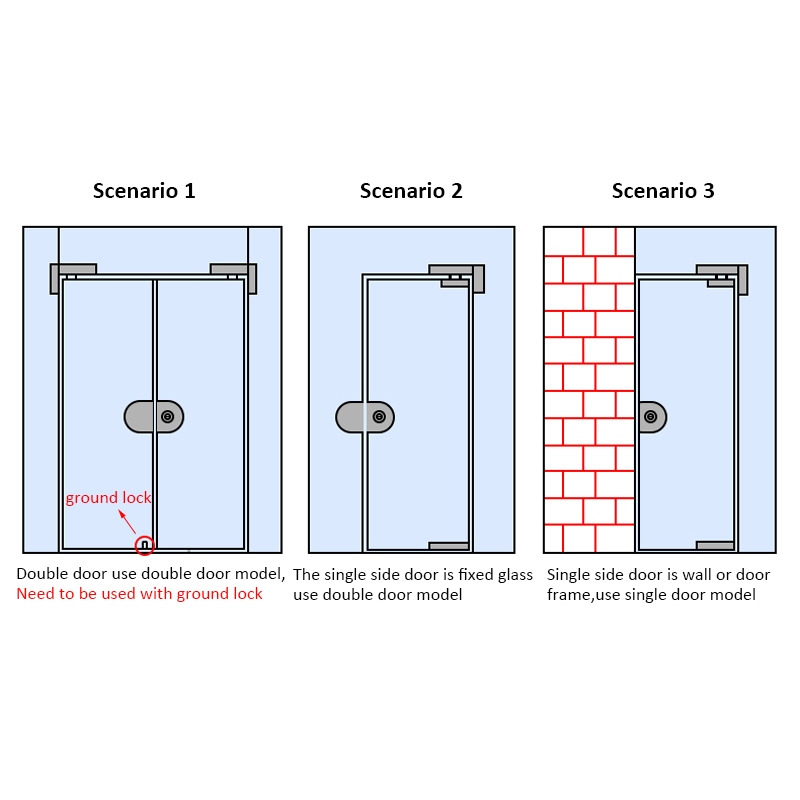 Scenario 1

ground lock

Double door use double door model,
Need to be used with ground lock

Scenario 2

The single side door is fixed glass use double door model

Scenario 3

Single side door is wall or door frame,use single door model