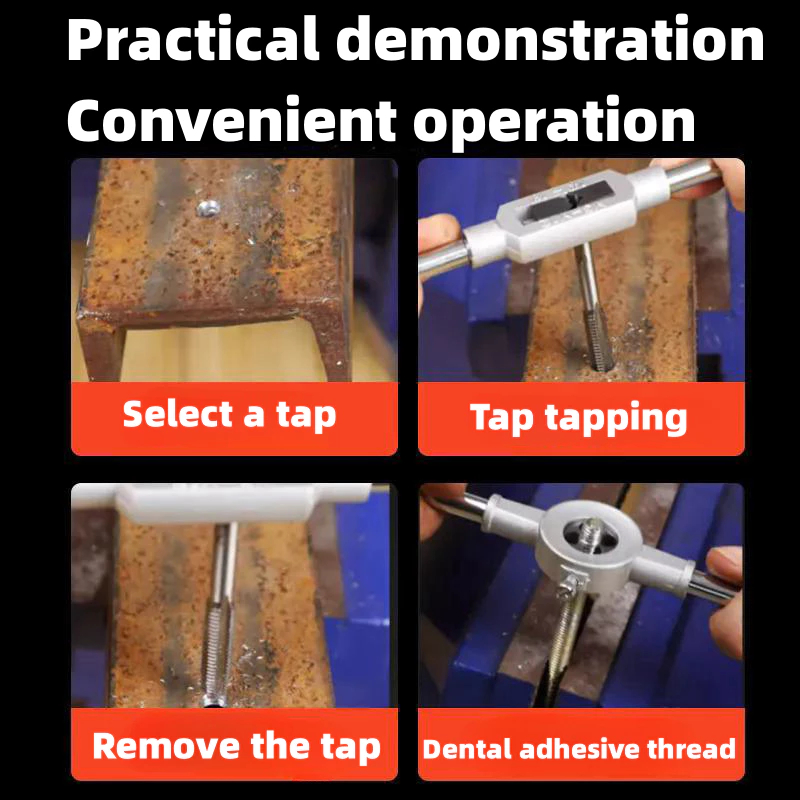 Practical demonstration
Convenient operation

Select a tap

Tap tapping

Remove the tap

Dental adhesive thread