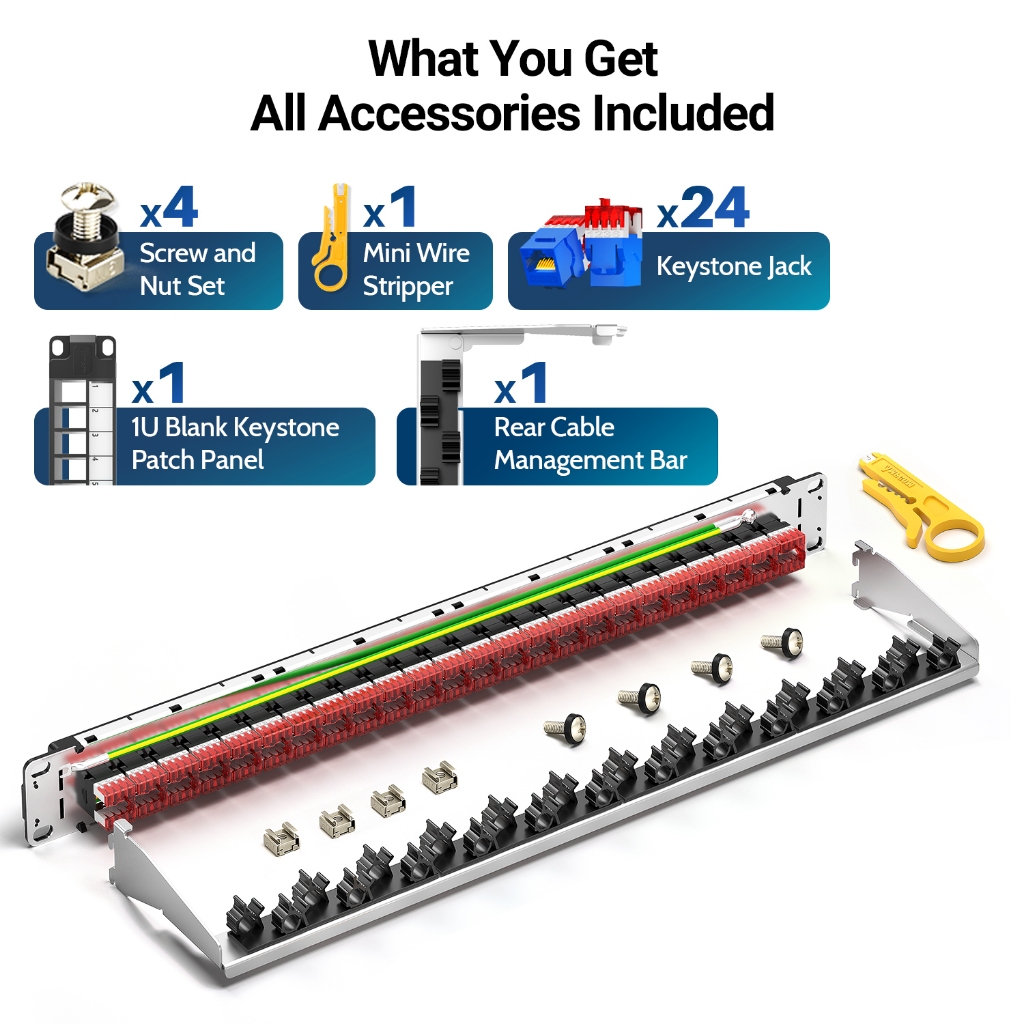 What You Get
All Accessories Included

x4
Screw and Nut Set

x1
Mini Wire Stripper

x24
Keystone Jack

x1
1U Blank Keystone Patch Panel

x1
Rear Cable Management Bar