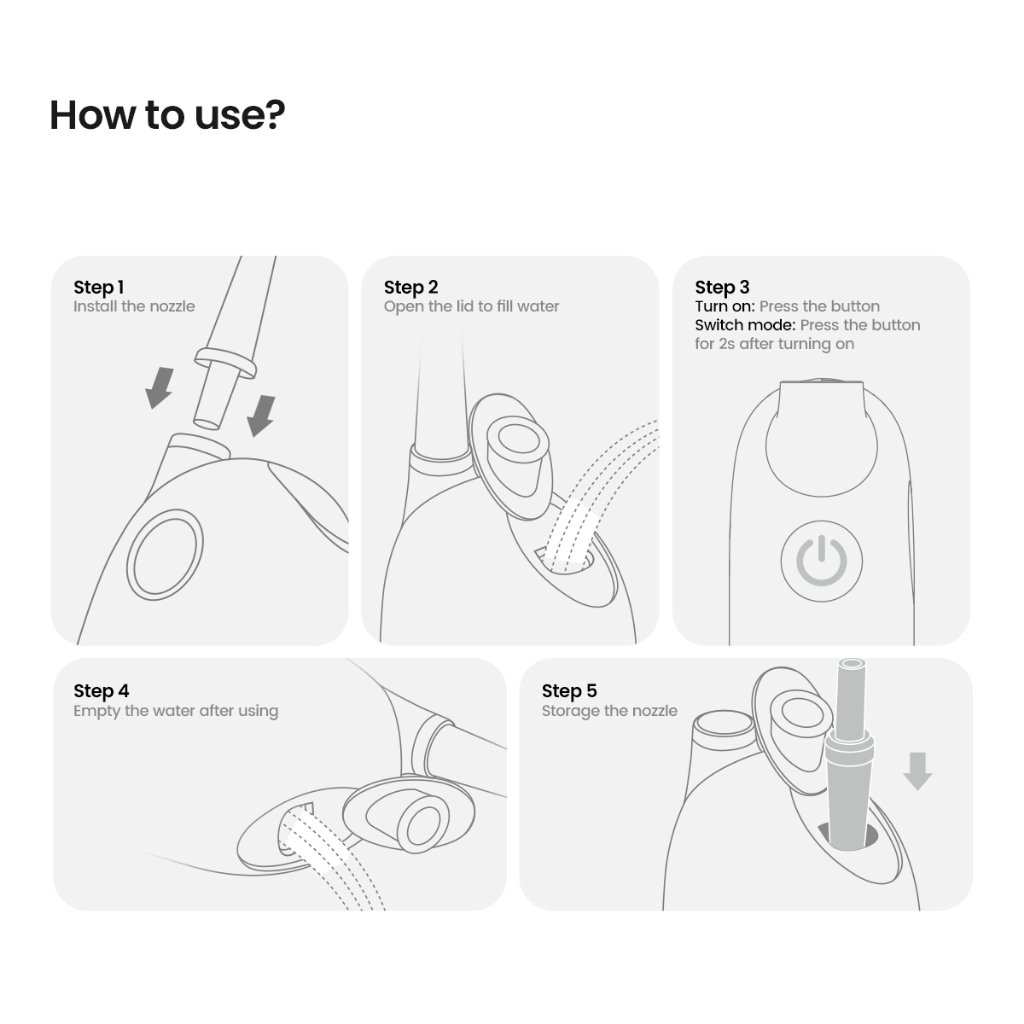 How to use?

Step 1
Install the nozzle

Step 2
Open the lid to fill water

Step 3
Turn on: Press the button
Switch mode: Press the button for 2s after turning on

Step 4
Empty the water after using

Step 5
Storage the nozzle