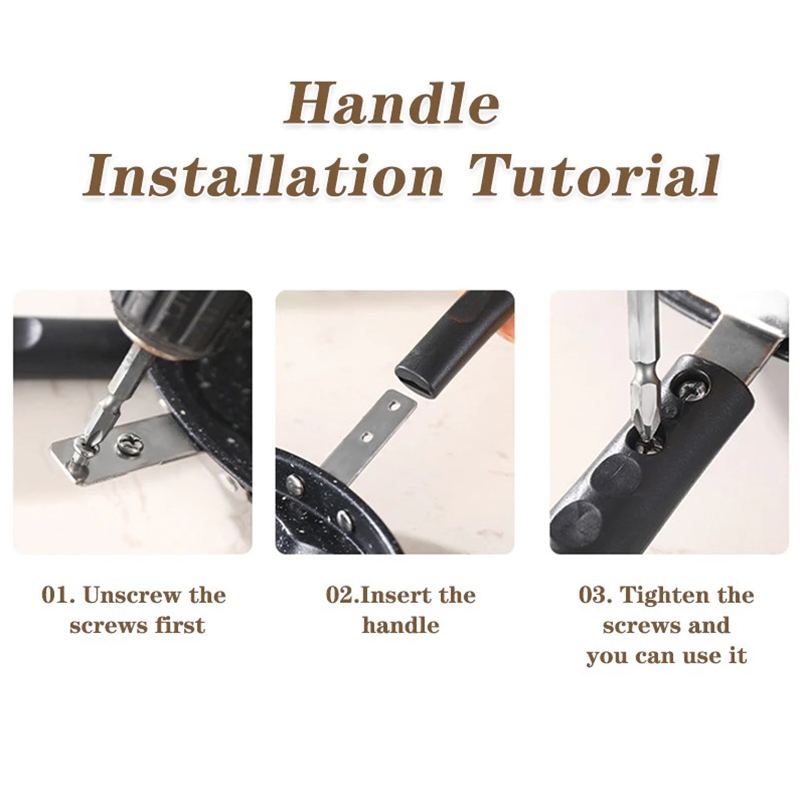 Handle Installation Tutorial

01. Unscrew the screws first

02.Insert the handle

03. Tighten the screws and you can use it