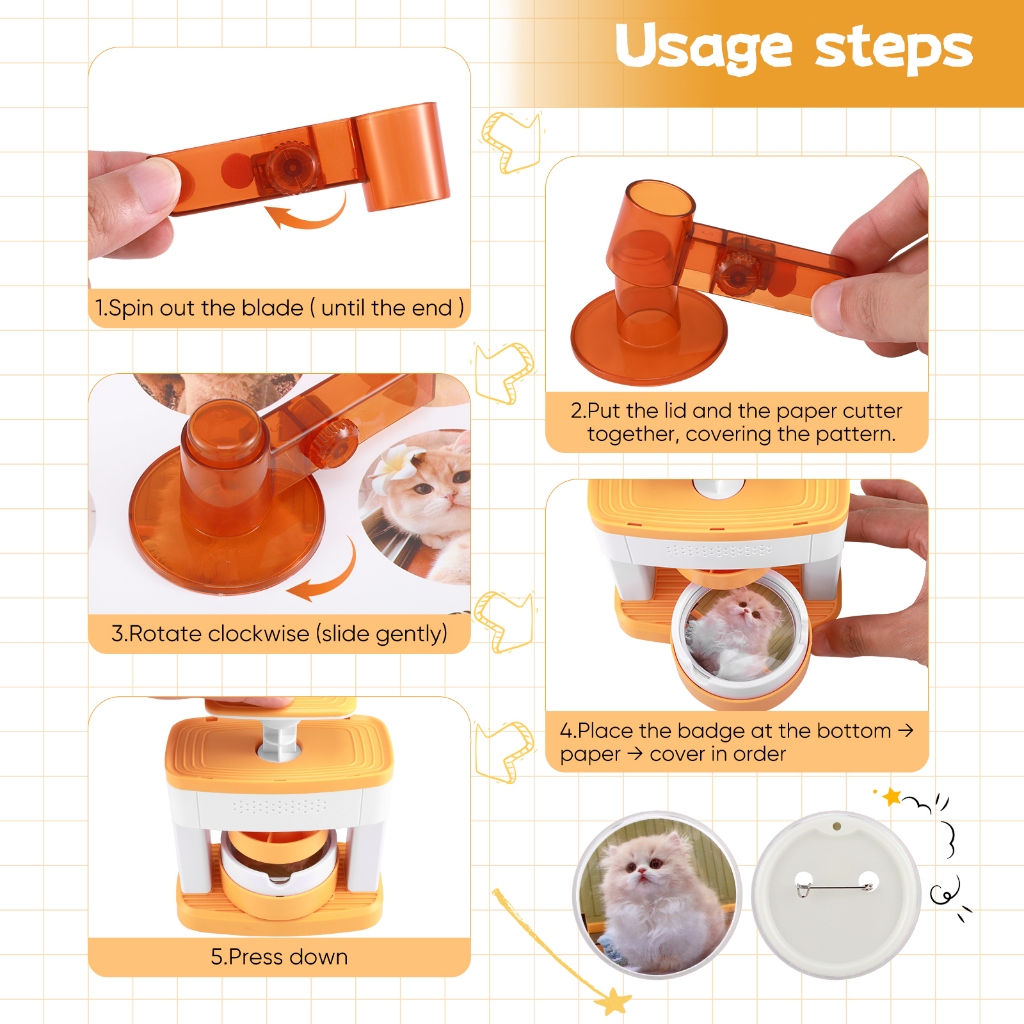 Usage steps

1.Spin out the blade ( until the end )

2.Put the lid and the paper cutter together, covering the pattern.

3.Rotate clockwise (slide gently)

4.Place the badge at the bottom → paper → cover in order

5.Press down