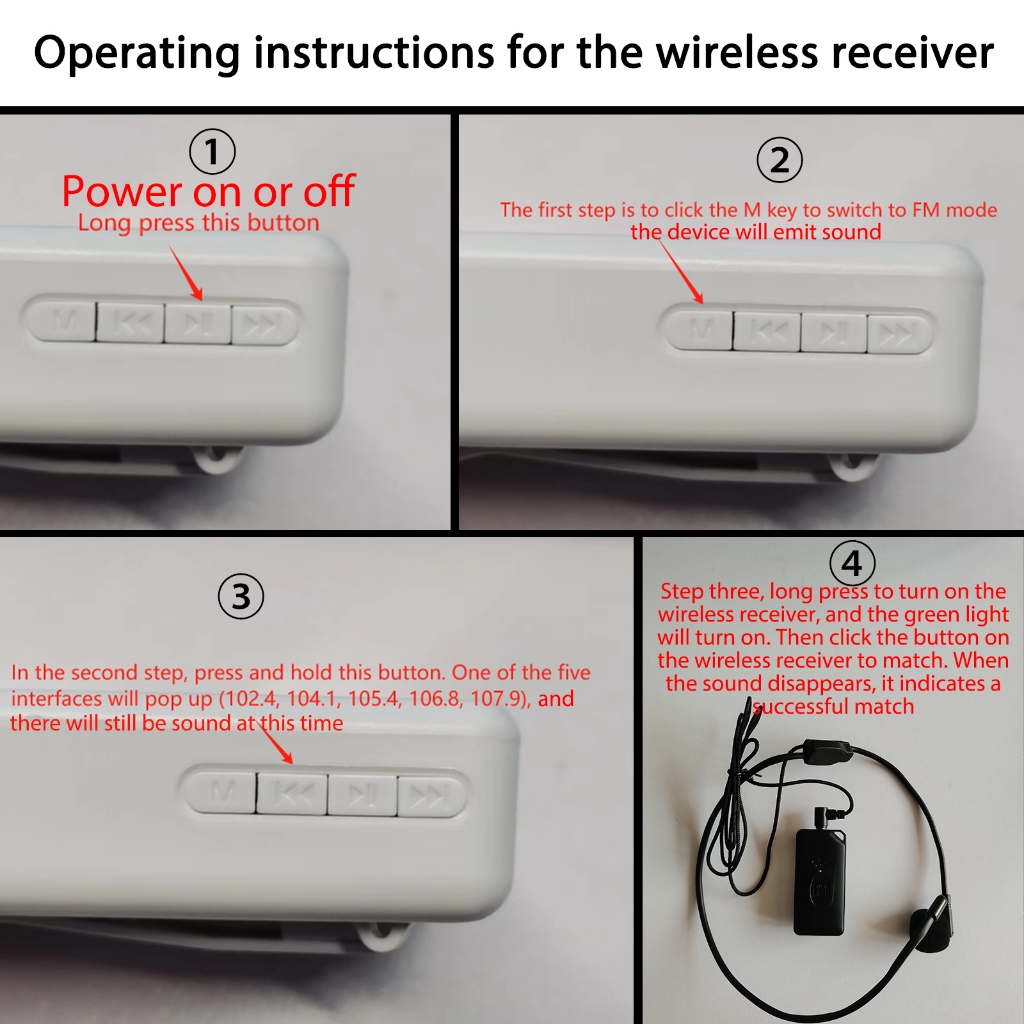 Operating instructions for the wireless receiver

①
Power on or off
Long press this button

M

②
The first step is to click the M key to switch to FM mode the device will emit sound

M

③
In the second step, press and hold this button. One of the five interfaces will pop up (102.4, 104.1, 105.4, 106.8, 107.9), and there will still be sound at this time

M

④
Step three, long press to turn on the wireless receiver, and the green light will turn on. Then click the button on the wireless receiver to match. When the sound disappears, it indicates a successful match