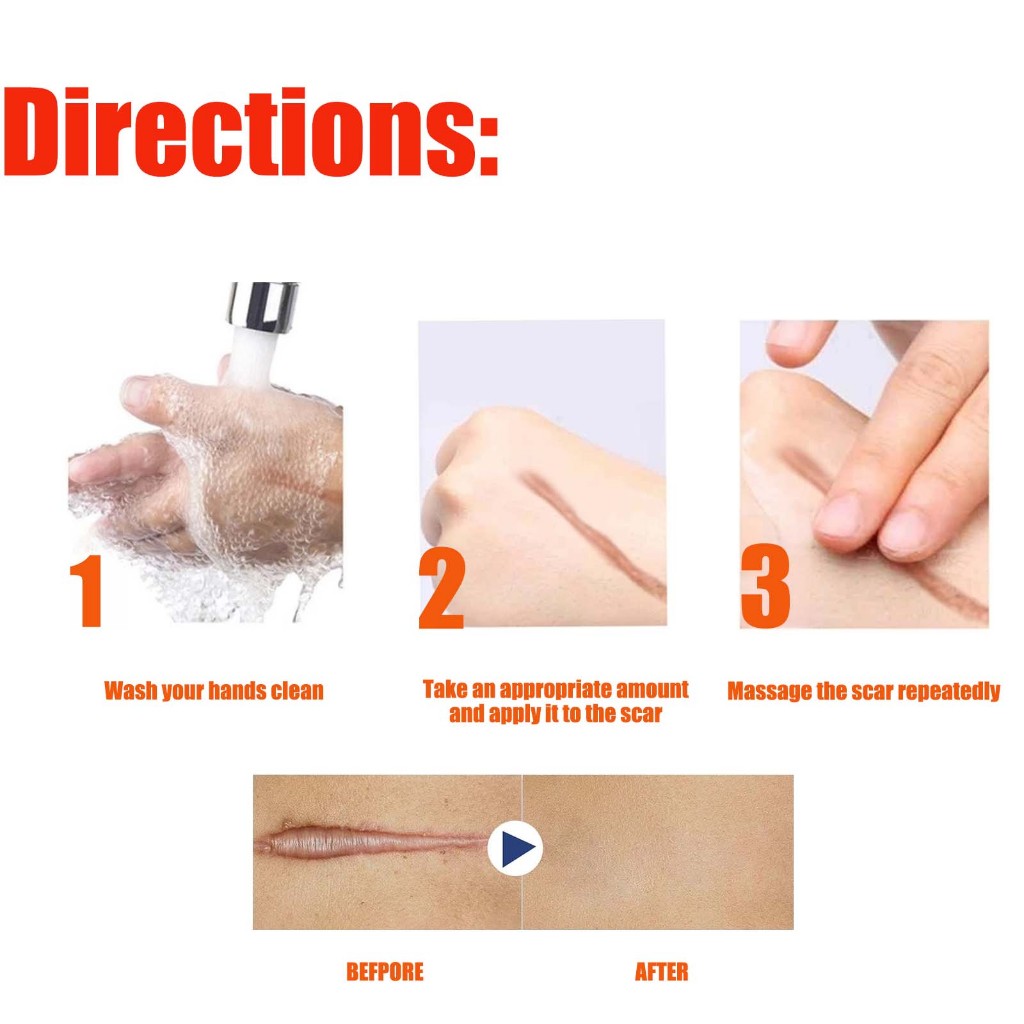 Directions:

1

Wash your hands clean

2

Take an appropriate amount and apply it to the scar

3

Massage the scar repeatedly

BEFPORE

AFTER