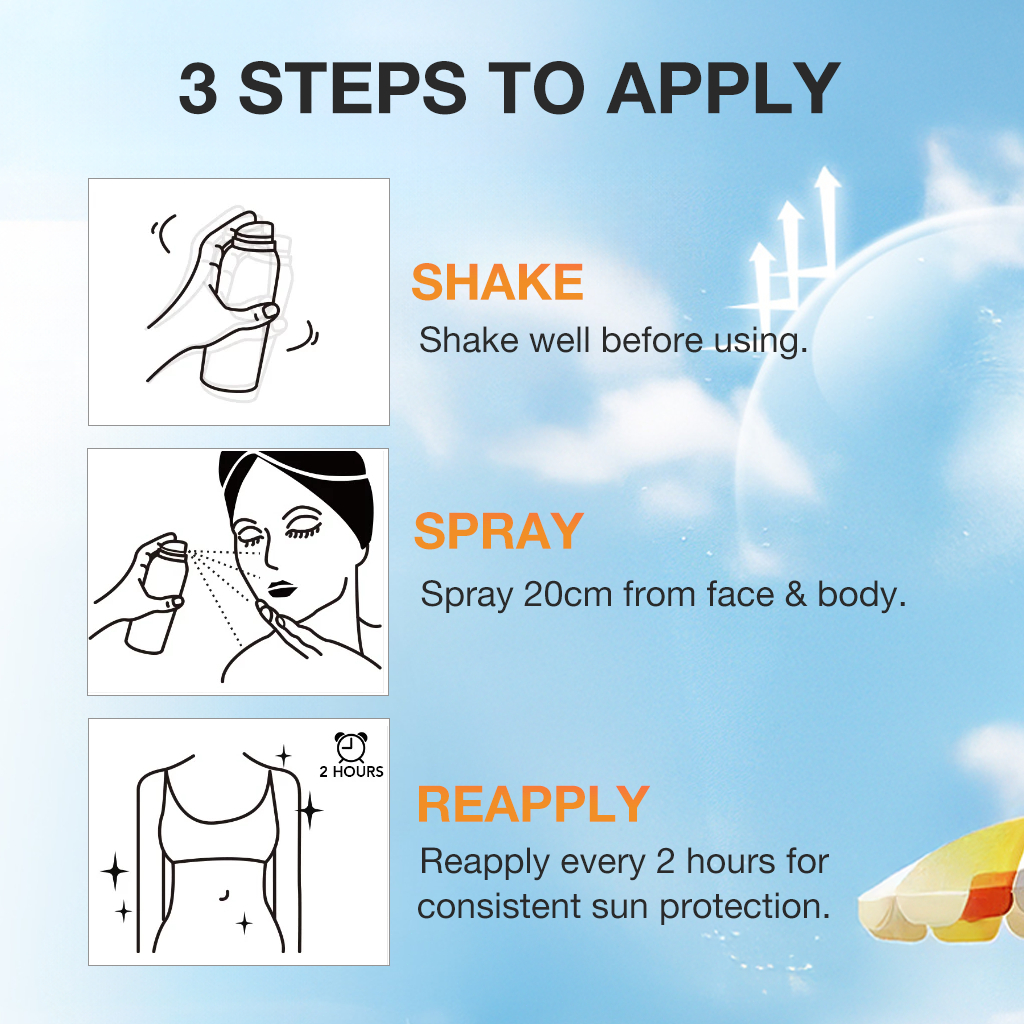 3 STEPS TO APPLY

SHAKE

Shake well before using.

SPRAY

Spray 20cm from face & body.

2 HOURS

REAPPLY

Reapply every 2 hours for consistent sun protection.