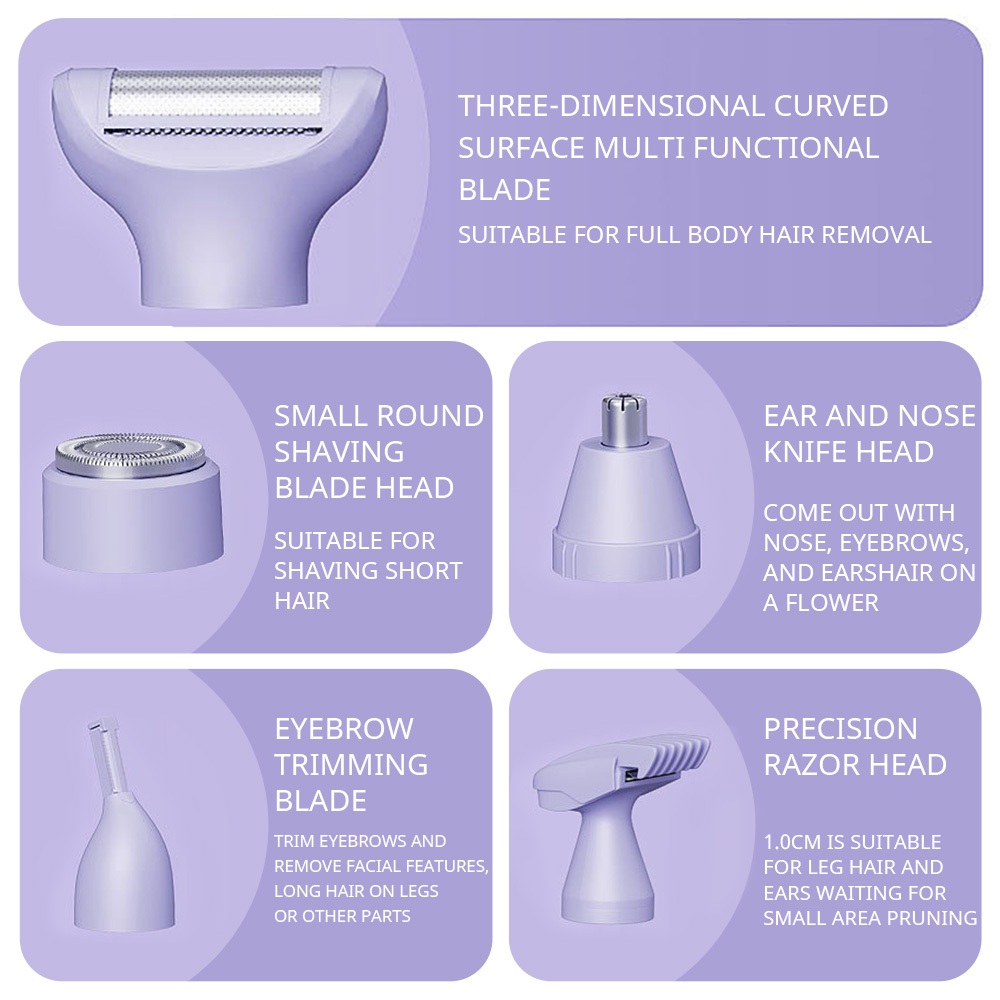 THREE-DIMENSIONAL CURVED SURFACE MULTI FUNCTIONAL BLADE

SUITABLE FOR FULL BODY HAIR REMOVAL

SMALL ROUND SHAVING BLADE HEAD

SUITABLE FOR SHAVING SHORT HAIR

EAR AND NOSE KNIFE HEAD

COME OUT WITH NOSE, EYEBROWS, AND EARSHAIR ON A FLOWER

EYEBROW TRIMMING BLADE

TRIM EYEBROWS AND REMOVE FACIAL FEATURES, LONG HAIR ON LEGS OR OTHER PARTS

PRECISION RAZOR HEAD

1.0CM IS SUITABLE FOR LEG HAIR AND EARS WAITING FOR SMALL AREA PRUNING