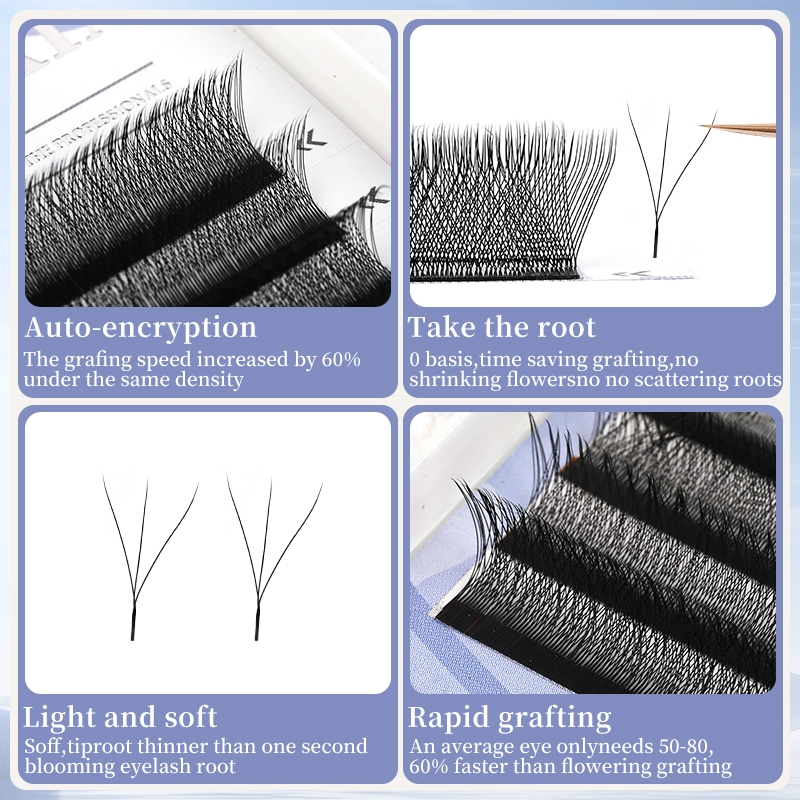 THE PROFESSIONALS

Auto-encryption
The grafing speed increased by 60% under the same density

Take the root
0 basis,time saving grafting,no shrinking flowersno no scattering roots

Light and soft
Soff,tiproot thinner than one second blooming eyelash root

Rapid grafting
An average eye onlyneeds 50-80, 60% faster than flowering grafting