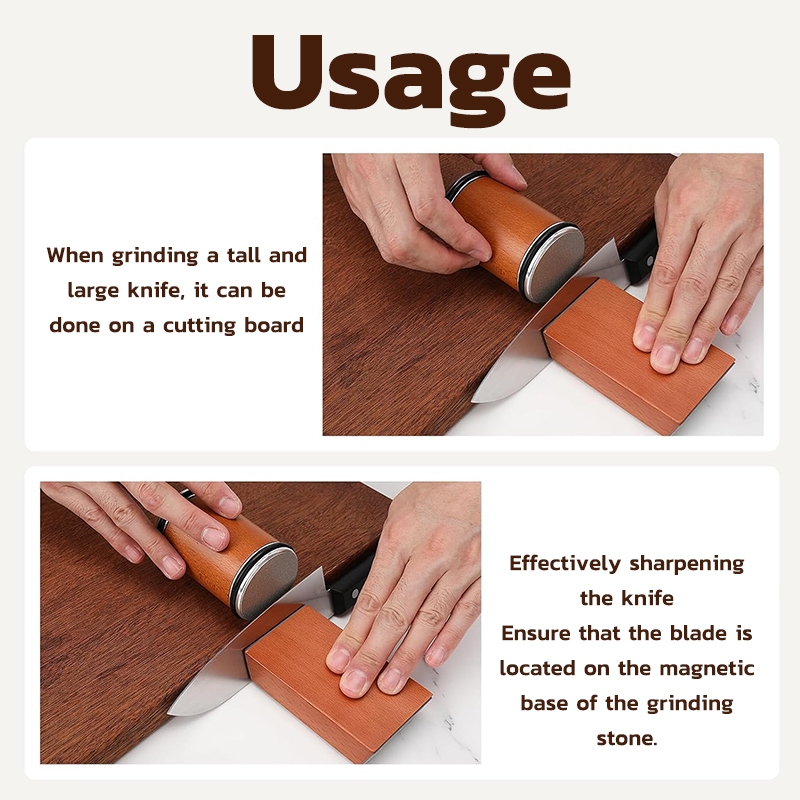 Usage

When grinding a tall and large knife, it can be done on a cutting board

Effectively sharpening the knife
Ensure that the blade is located on the magnetic base of the grinding stone.