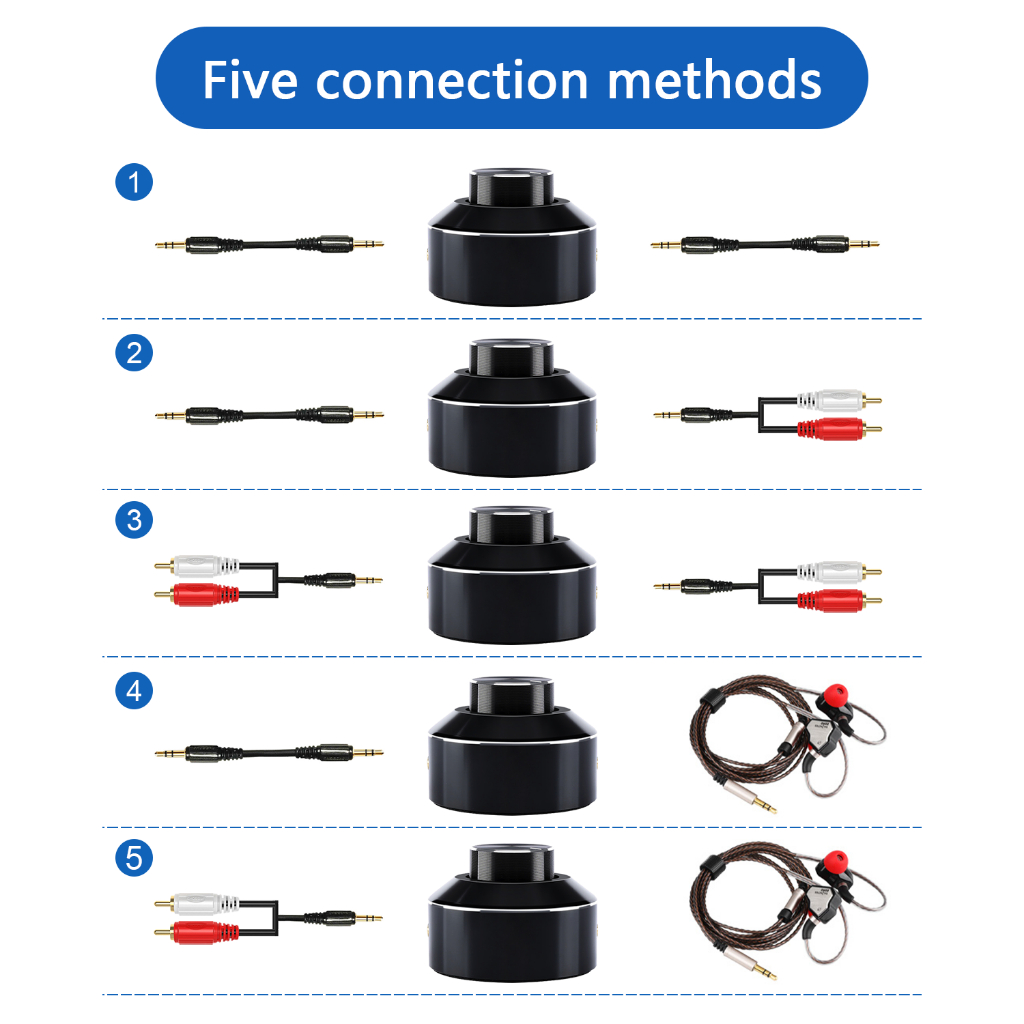 Five connection methods

1

2

3

4

5