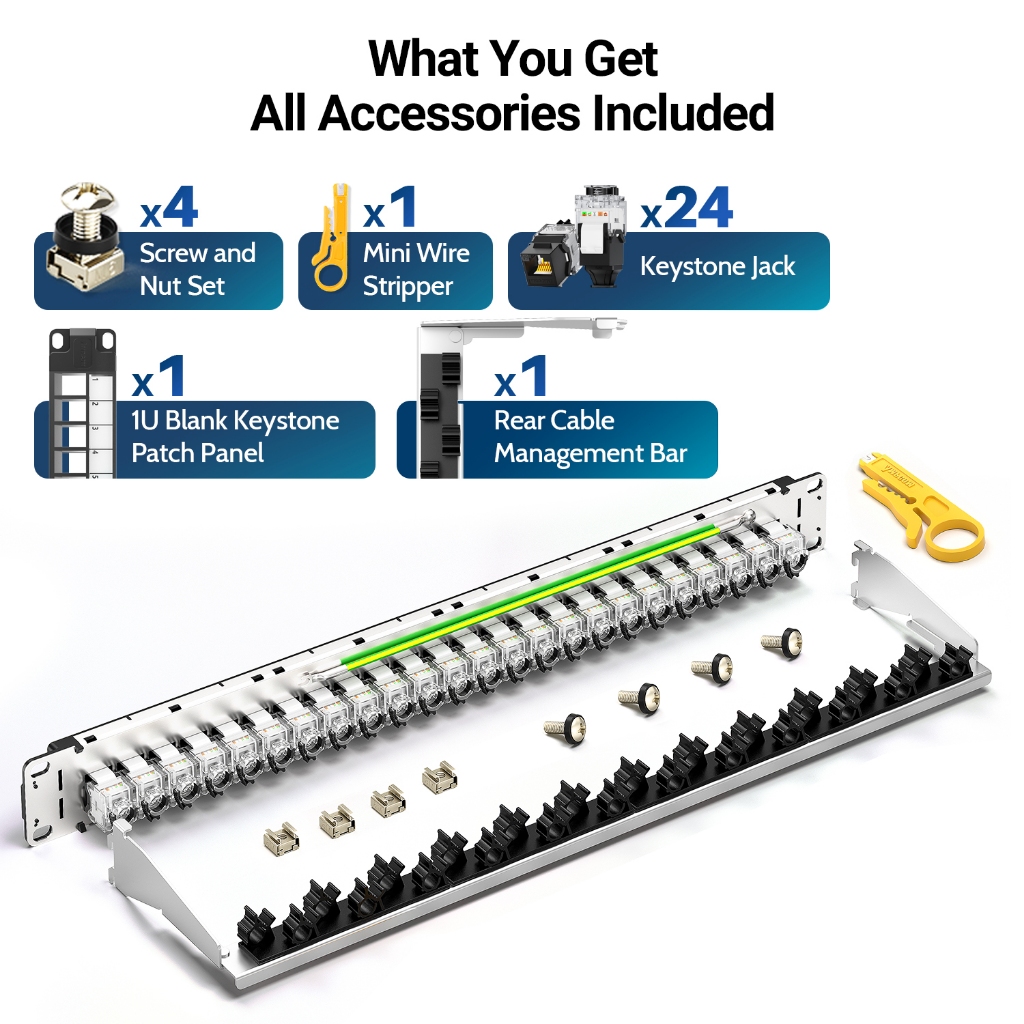 What You Get
All Accessories Included

x4
Screw and Nut Set

x1
Mini Wire Stripper

x24
Keystone Jack

x1
1U Blank Keystone Patch Panel

x1
Rear Cable Management Bar