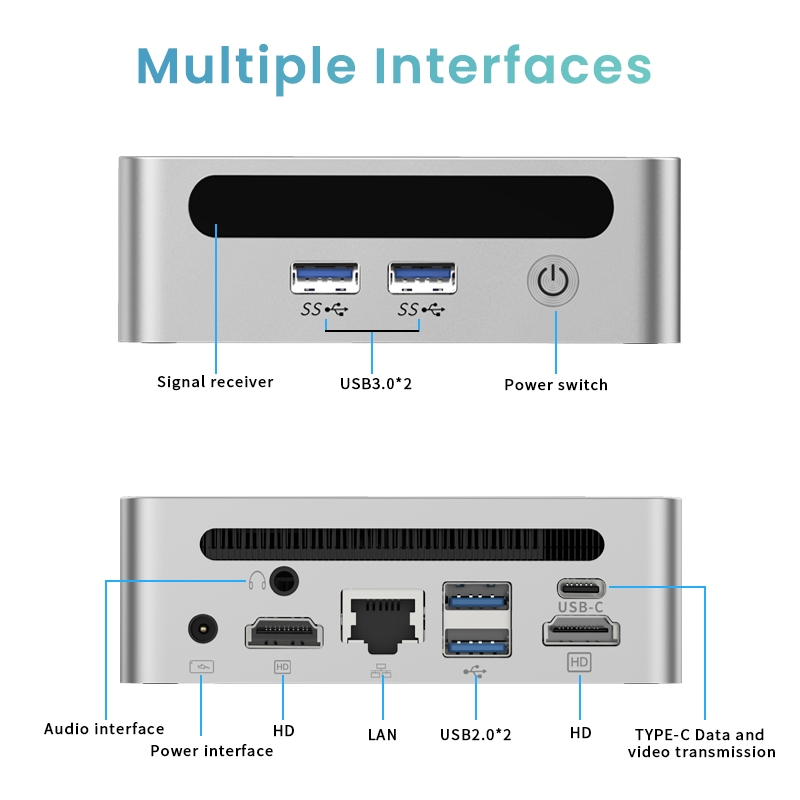 Multiple Interfaces

SS SS

Signal receiver

USB3.0*2

Power switch

USB-C

HD

HD

Audio interface

Power interface

HD

LAN

USB2.0*2

HD

TYPE-C Data and video transmission