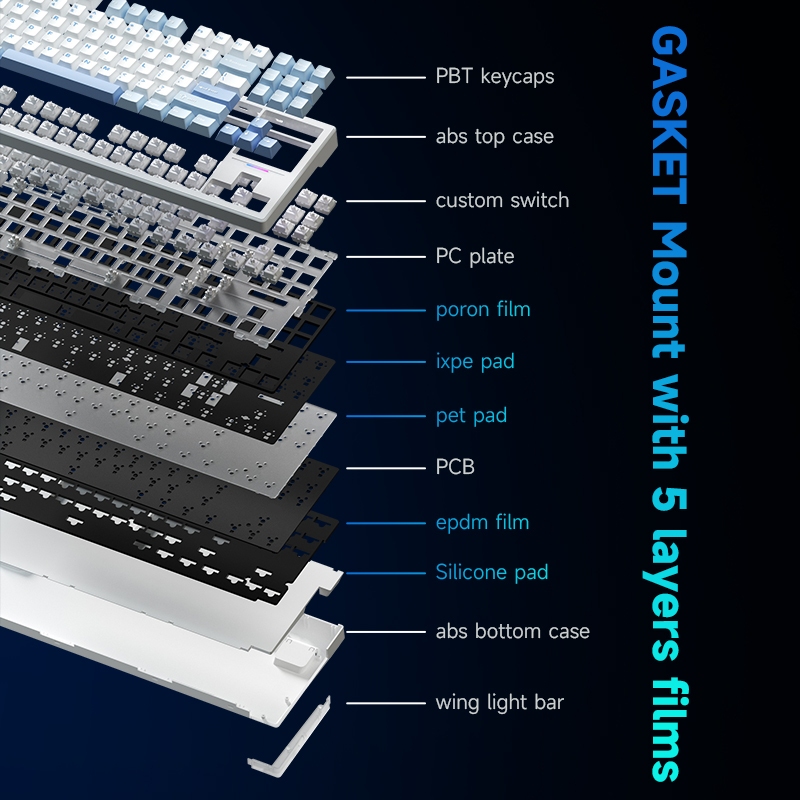 PBT keycaps
abs top case
custom switch
PC plate
poron film
ixpe pad
pet pad
PCB
epdm film
Silicone pad
abs bottom case
wing light bar

GASKET Mount with 5 layers films