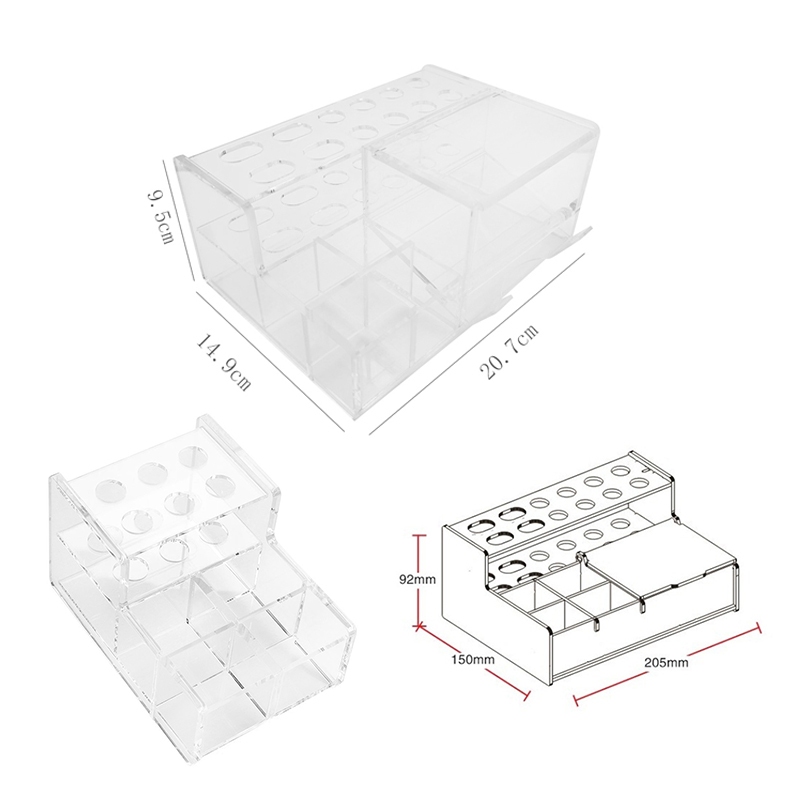 9.5cm
14.9cm
20.7cm
92mm
150mm
205mm