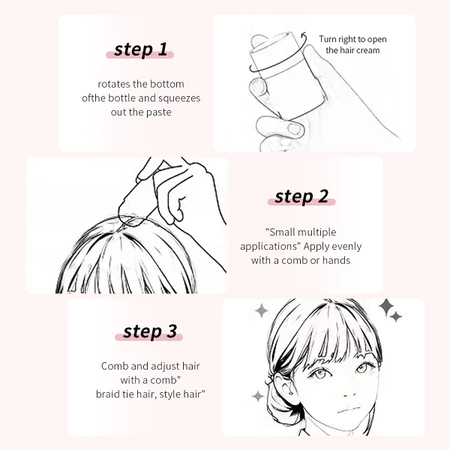 step 1

rotates the bottom ofthe bottle and squeezes out the paste

Turn right to open the hair cream

step 2

"Small multiple applications" Apply evenly with a comb or hands

step 3

Comb and adjust hair with a comb" braid tie hair, style hair"