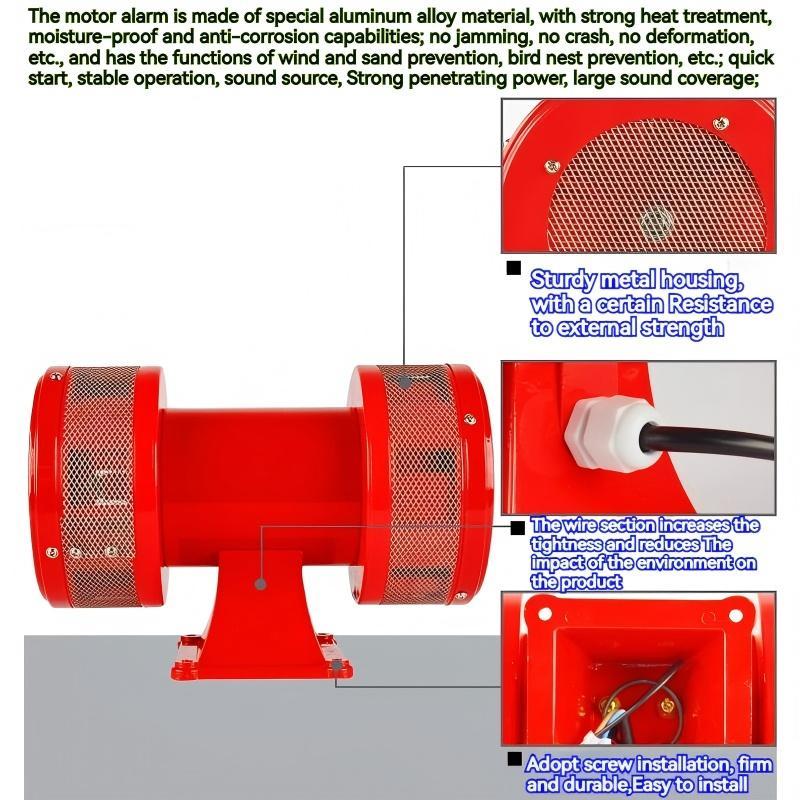 The motor alarm is made of special aluminum alloy material, with strong heat treatment, moisture-proof and anti-corrosion capabilities; no jamming, no crash, no deformation, etc., and has the functions of wind and sand prevention, bird nest prevention, etc.; quick start, stable operation, sound source, Strong penetrating power, large sound coverage;

Sturdy metal housing, with a certain Resistance to external strength

The wire section increases the tightness and reduces The impact of the environment on the product

Adopt screw installation, firm and durable,Easy to install