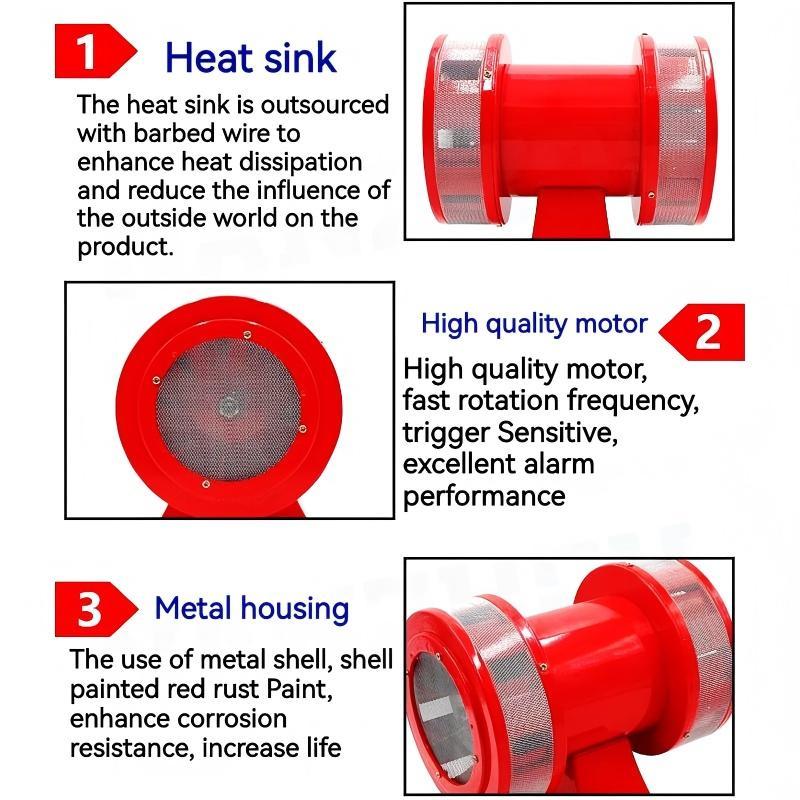 1 Heat sink

The heat sink is outsourced with barbed wire to enhance heat dissipation and reduce the influence of the outside world on the product.

High quality motor 2

High quality motor, fast rotation frequency, trigger Sensitive, excellent alarm performance

3 Metal housing

The use of metal shell, shell painted red rust Paint, enhance corrosion resistance, increase life