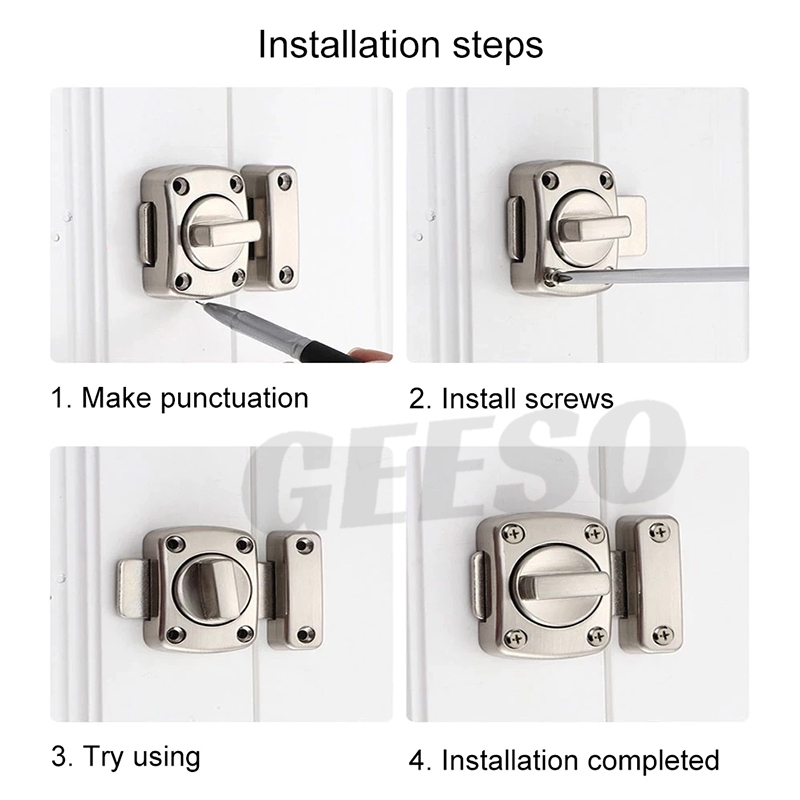 Installation steps

1. Make punctuation

2. Install screws

3. Try using

4. Installation completed

GEESO