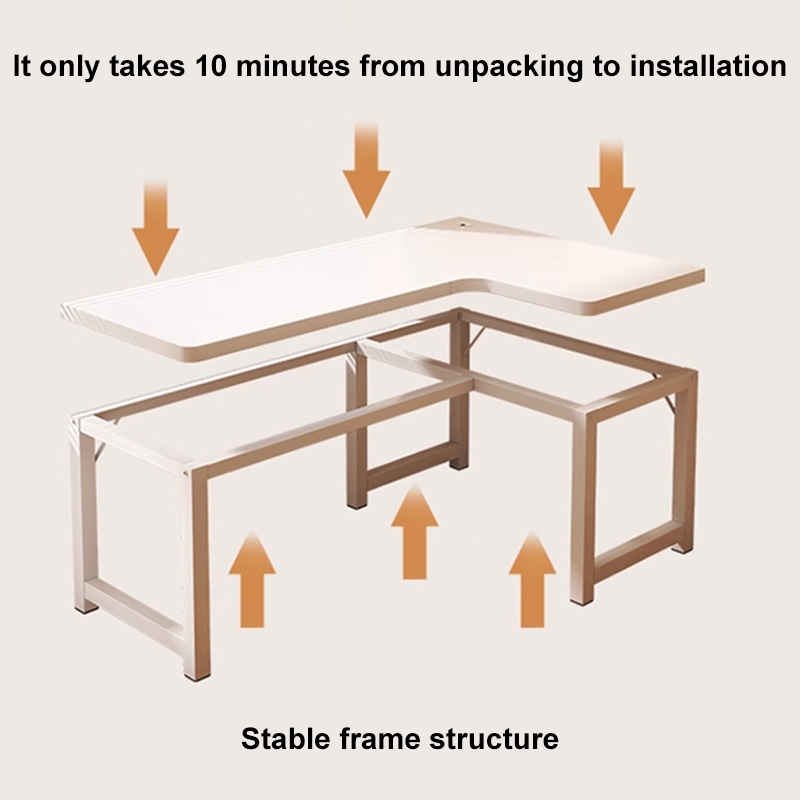 It only takes 10 minutes from unpacking to installation

Stable frame structure