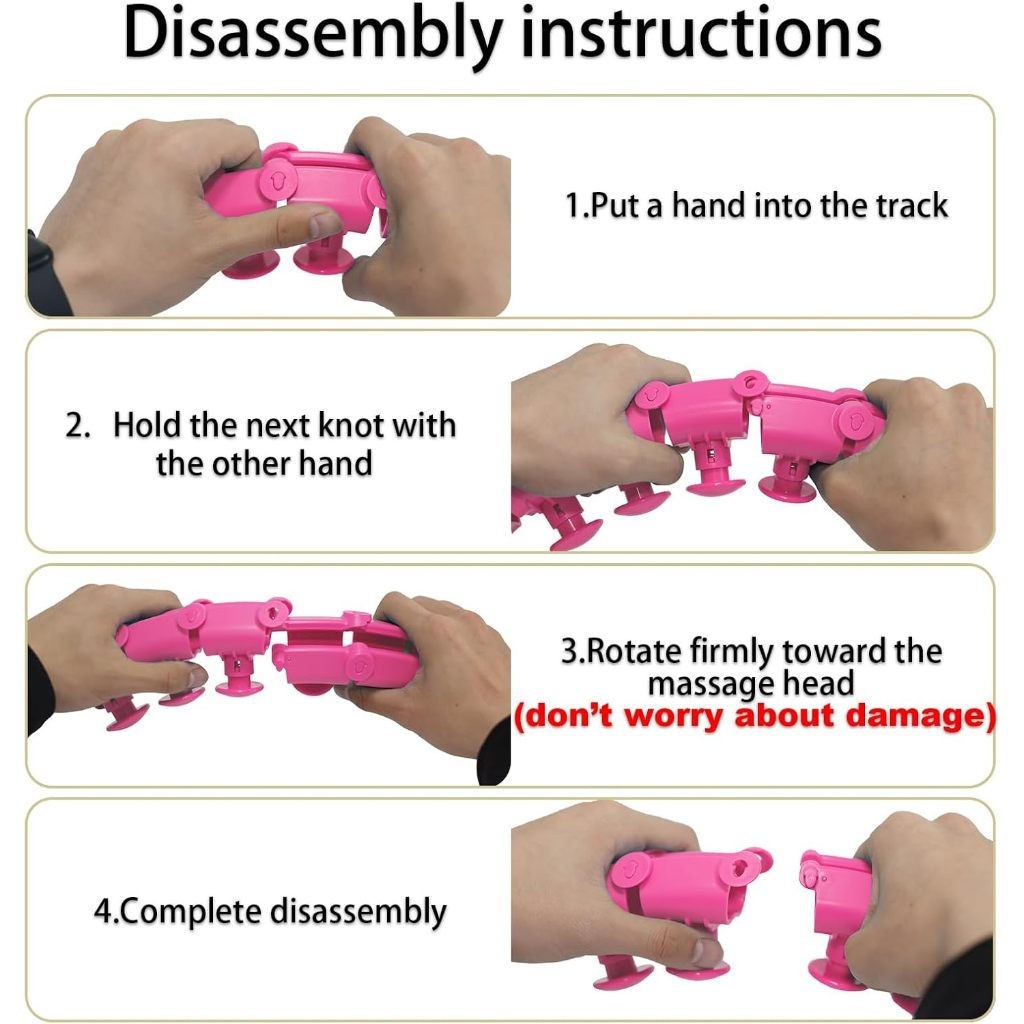 Disassembly instructions

1.Put a hand into the track

2. Hold the next knot with the other hand

3.Rotate firmly toward the massage head
(don't worry about damage)

4.Complete disassembly