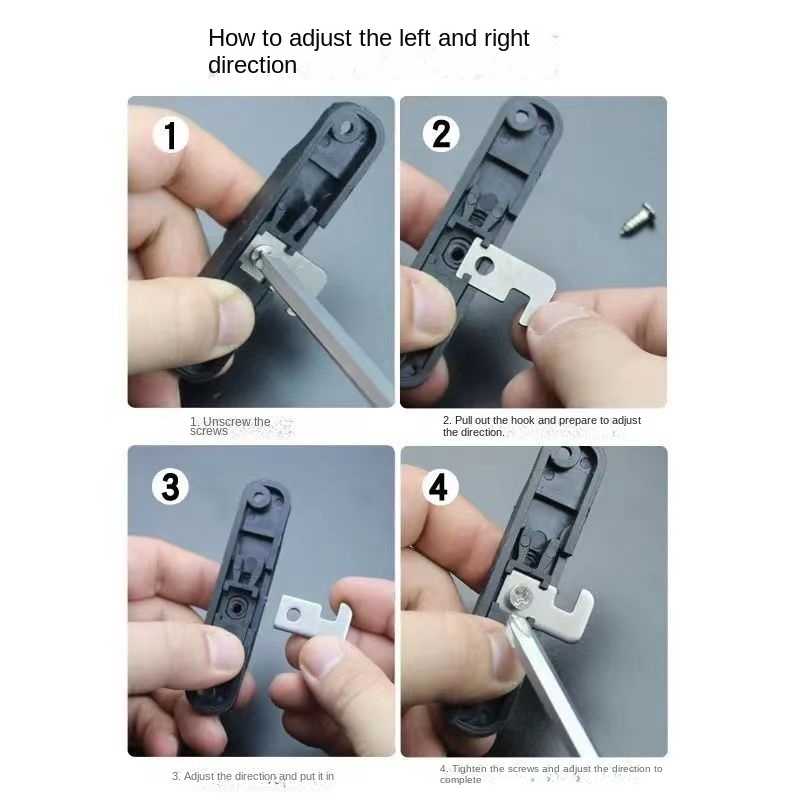 How to adjust the left and right direction

1

2

1. Unscrew the screws

2. Pull out the hook and prepare to adjust the direction.

3

4

3. Adjust the direction and put it in

4. Tighten the screws and adjust the direction to complete