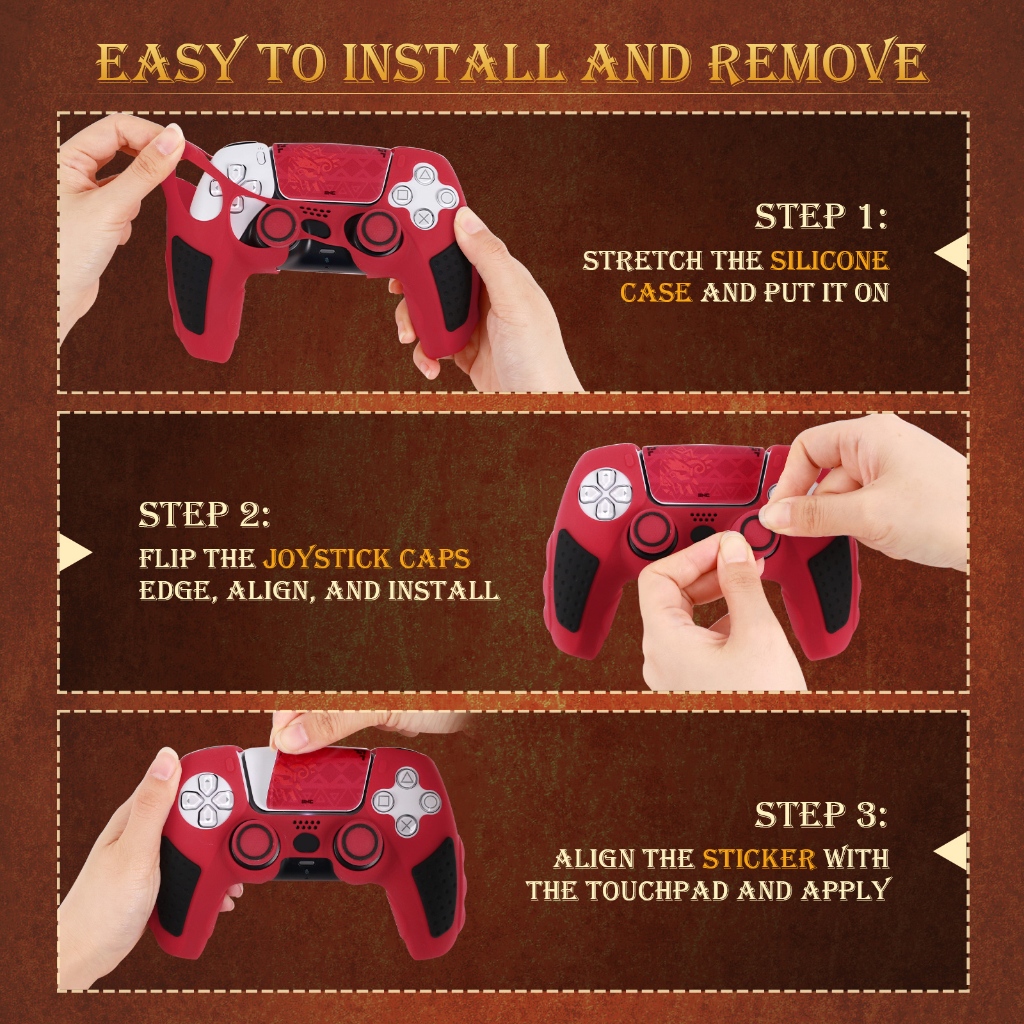 EASY TO INSTALL AND REMOVE

STEP 1:
STRETCH THE SILICONE CASE AND PUT IT ON

STEP 2:
FLIP THE JOYSTICK CAPS EDGE, ALIGN, AND INSTALL

STEP 3:
ALIGN THE STICKER WITH THE TOUCHPAD AND APPLY