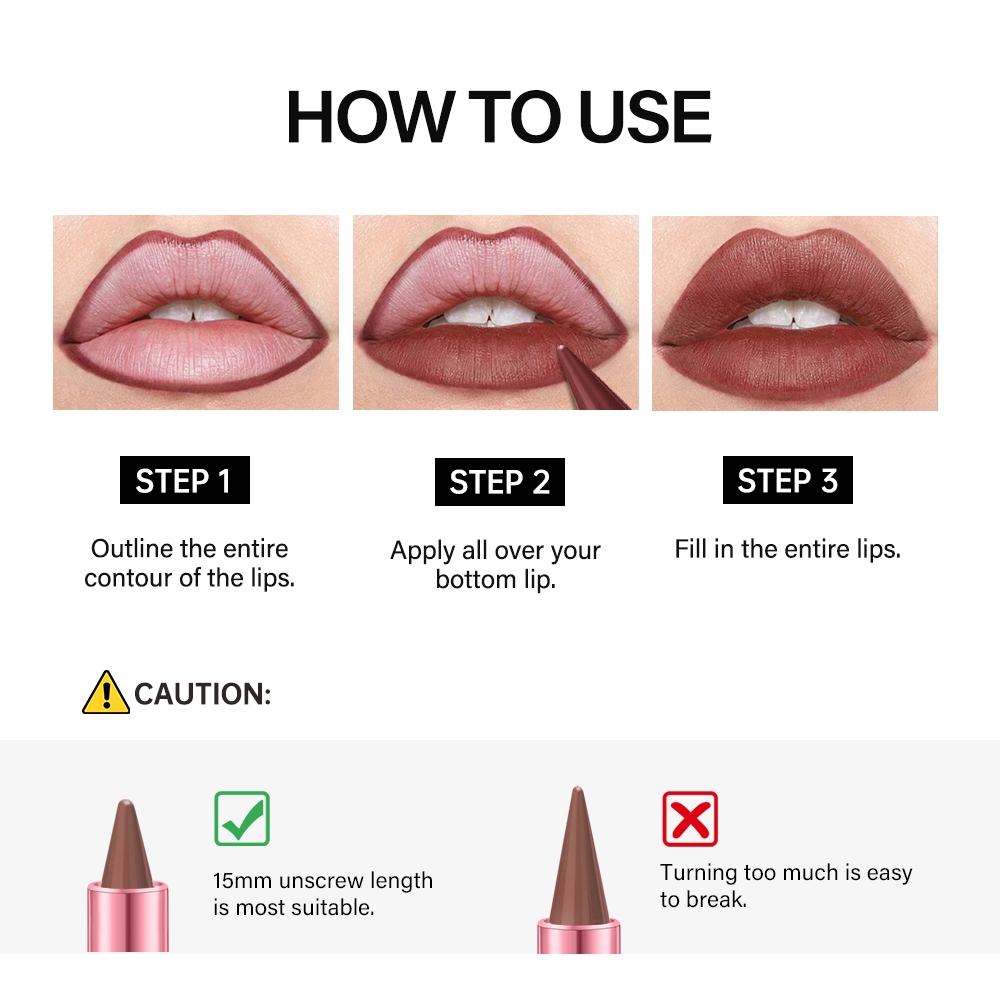 HOW TO USE

STEP 1

Outline the entire contour of the lips.

STEP 2

Apply all over your bottom lip.

STEP 3

Fill in the entire lips.

CAUTION:

15mm unscrew length is most suitable.

Turning too much is easy to break.