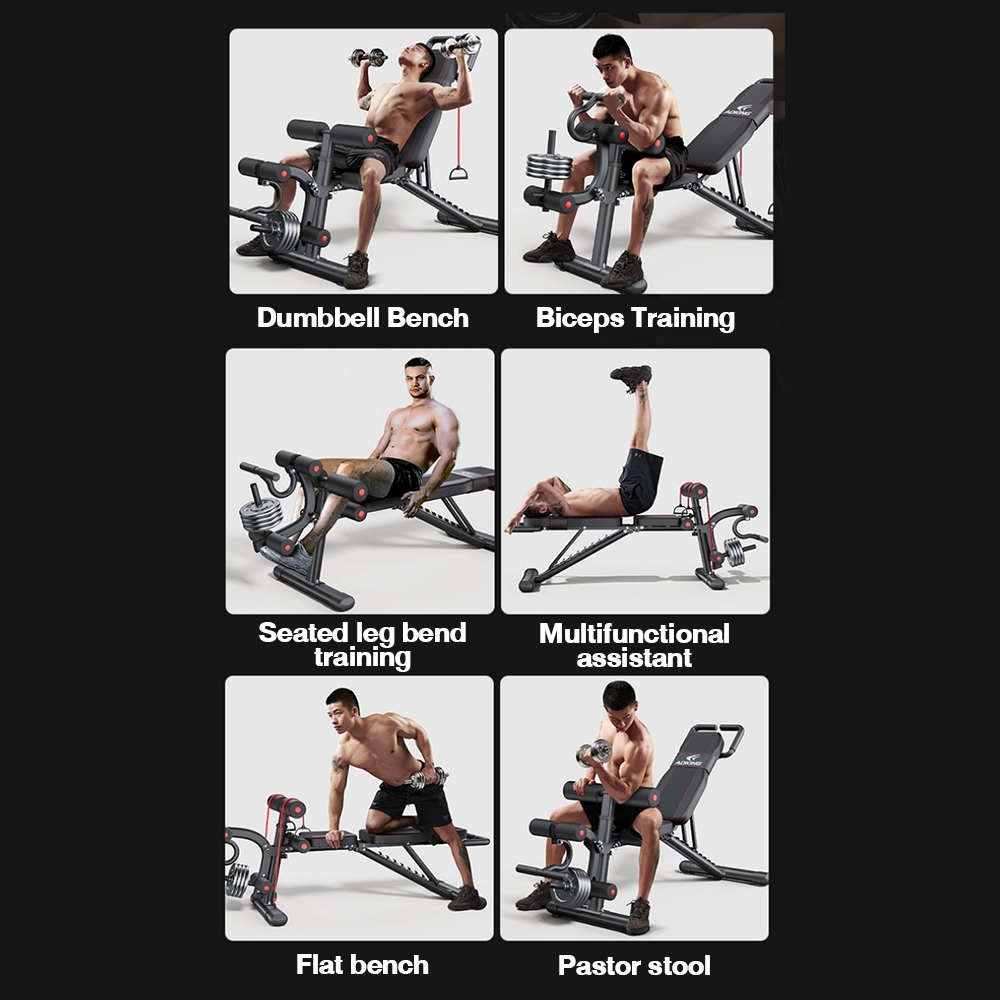 Dumbbell Bench

Biceps Training

Seated leg bend training

Multifunctional assistant

Flat bench

Pastor stool