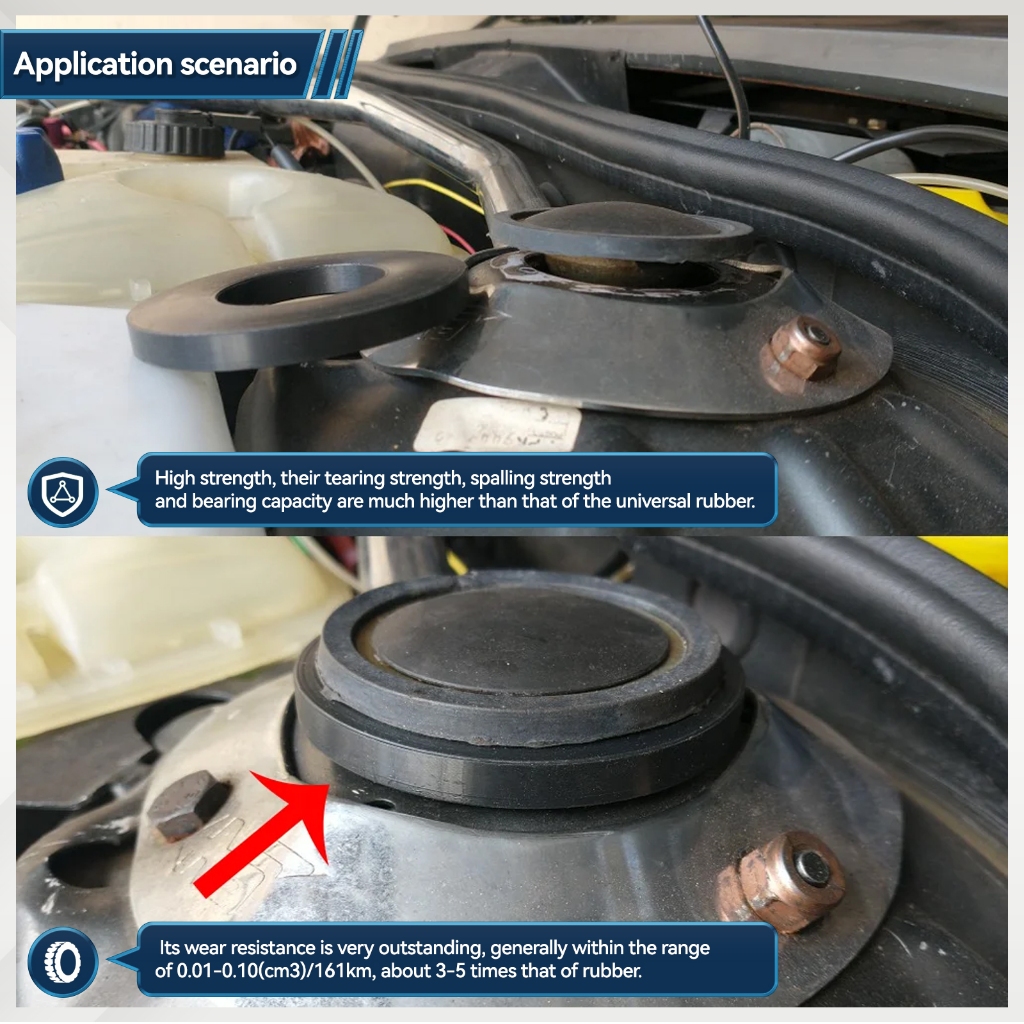 Application scenario

High strength, their tearing strength, spalling strength and bearing capacity are much higher than that of the universal rubber.

Its wear resistance is very outstanding, generally within the range of 0.01-0.10(cm3)/161km, about 3-5 times that of rubber.