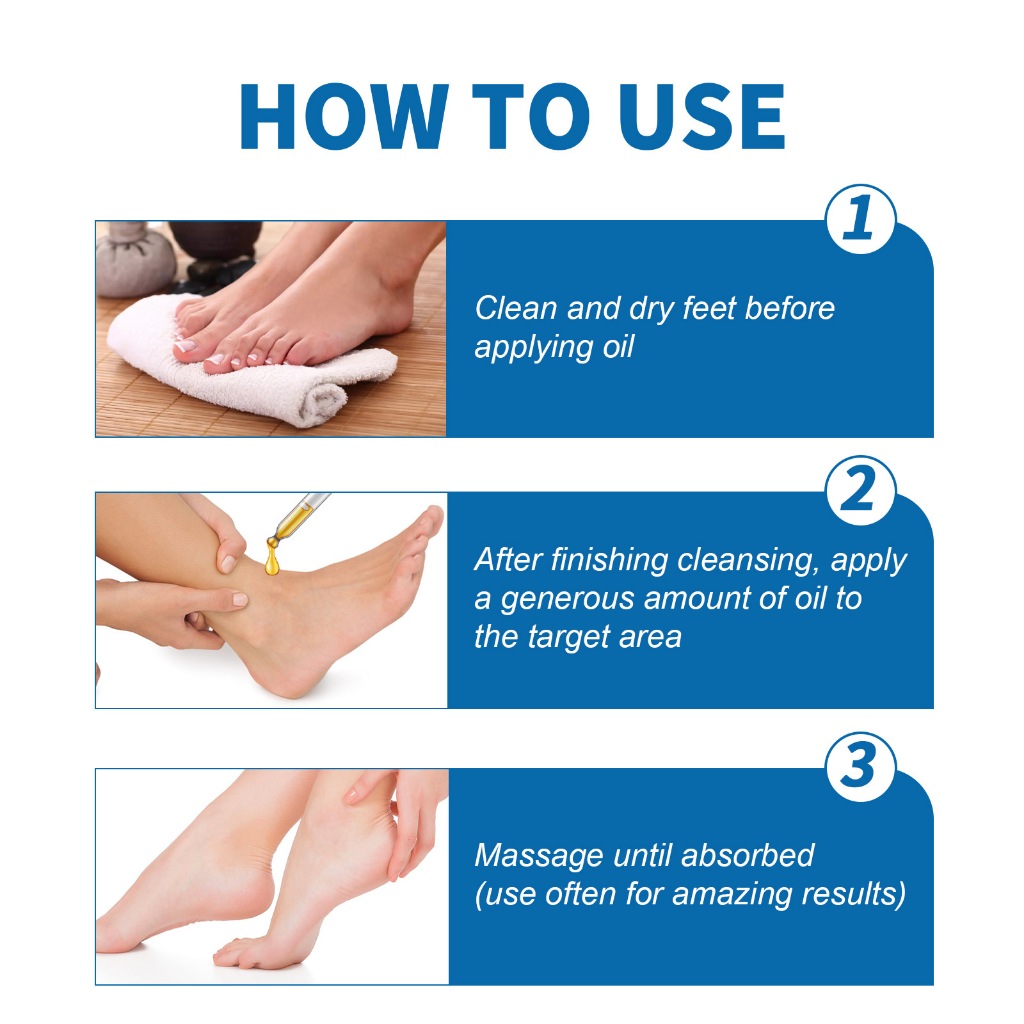 HOW TO USE

1

Clean and dry feet before applying oil

2

After finishing cleansing, apply a generous amount of oil to the target area

3

Massage until absorbed (use often for amazing results)