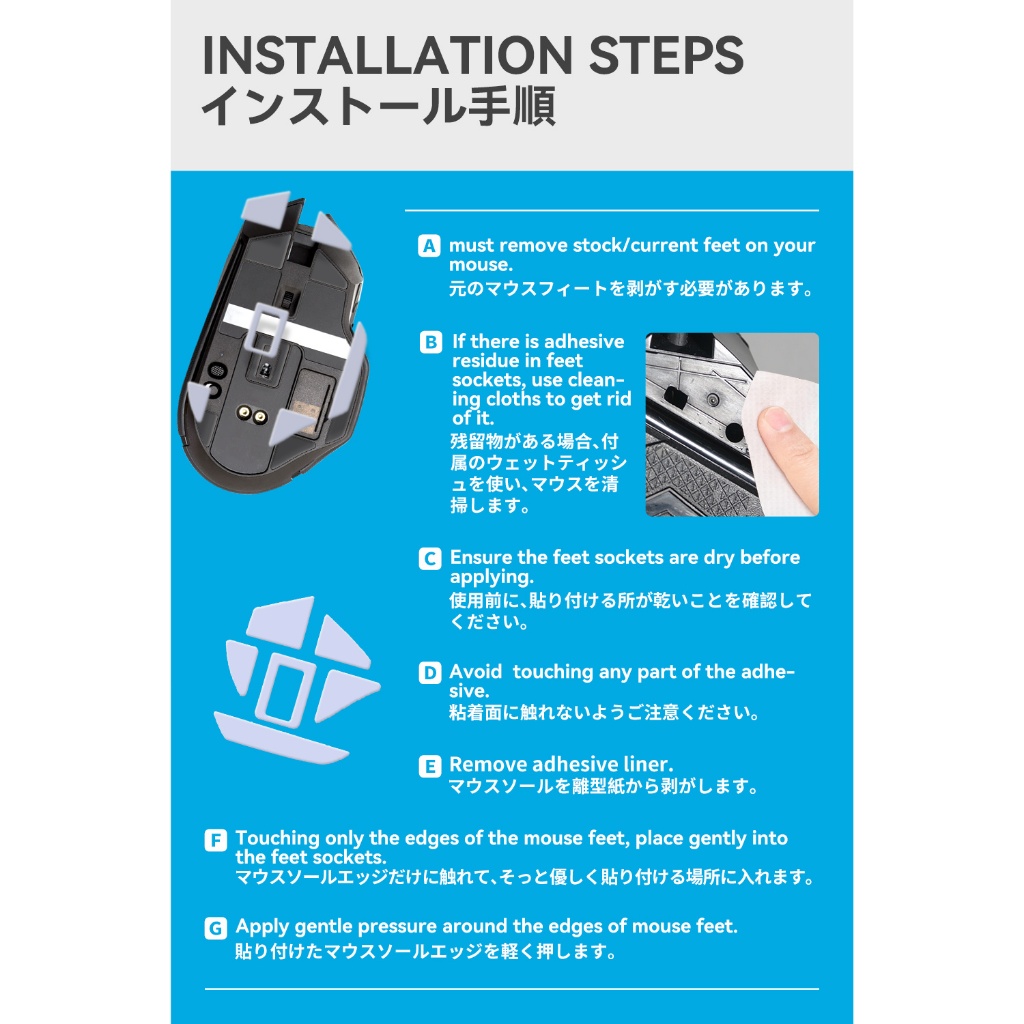 INSTALLATION STEPS
インストール手順

A must remove stock/current feet on your mouse.
元のマウスフィートを剥がす必要があります。

B If there is adhesive residue in feet sockets, use cleaning cloths to get rid of it.
残留物がある場合､付属のウェットティッシュを使い、マウスを清掃します。

C Ensure the feet sockets are dry before applying.
使用前に､貼り付ける所が乾いことを確認してください。

D Avoid touching any part of the adhesive.
粘着面に触れないようご注意ください。

E Remove adhesive liner.
マウスソールを離型紙から剥がします。

F Touching only the edges of the mouse feet, place gently into the feet sockets.
マウスソールエッジだけに触れて､そっと優しく貼り付ける場所に入れます。

G Apply gentle pressure around the edges of mouse feet.
貼り付けたマウスソールエッジを軽く押します。