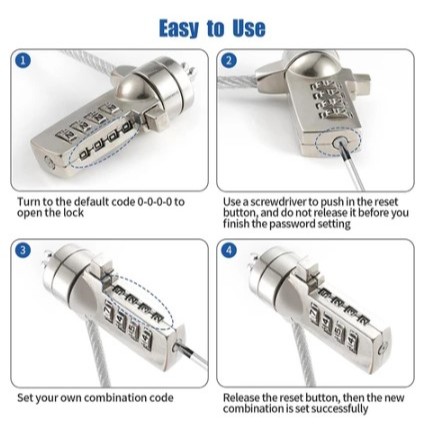 Easy to Use

1

Turn to the default code 0-0-0-0 to open the lock

2

Use a screwdriver to push in the reset button, and do not release it before you finish the password setting

3

Set your own combination code

4

Release the reset button, then the new combination is set successfully