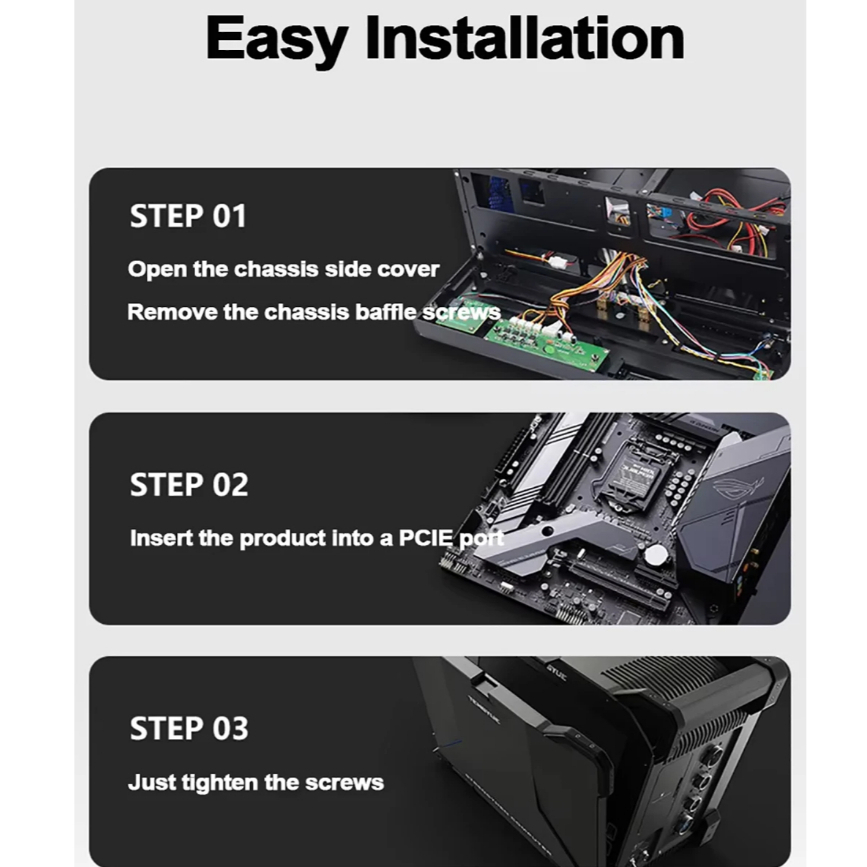 Easy Installation

STEP 01

Open the chassis side cover

Remove the chassis baffle screws

STEP 02

Insert the product into a PCIE port

STEP 03

Just tighten the screws