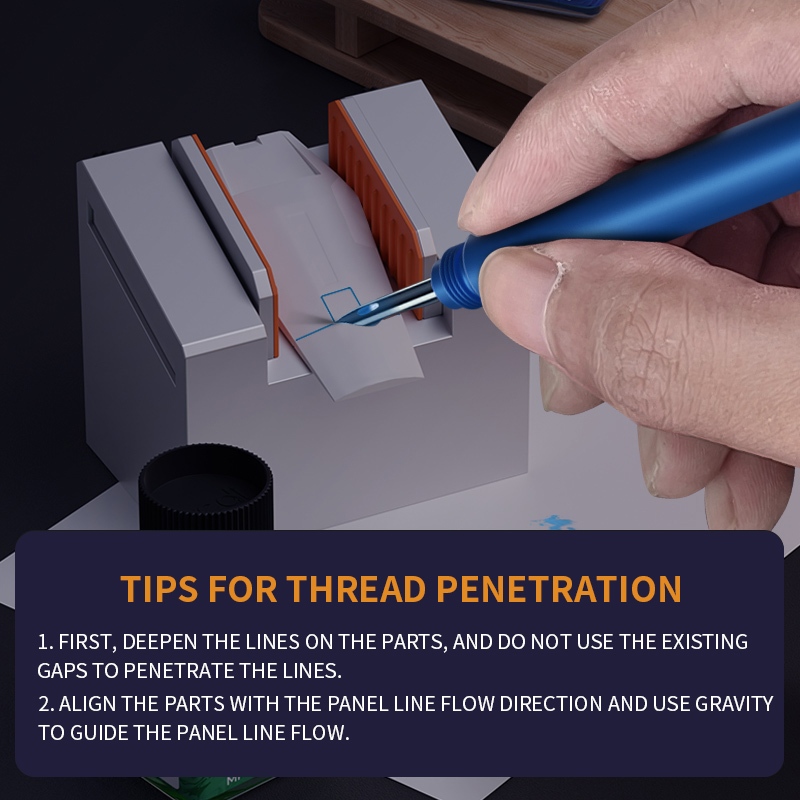 TIPS FOR THREAD PENETRATION

1. FIRST, DEEPEN THE LINES ON THE PARTS, AND DO NOT USE THE EXISTING GAPS TO PENETRATE THE LINES.

2. ALIGN THE PARTS WITH THE PANEL LINE FLOW DIRECTION AND USE GRAVITY TO GUIDE THE PANEL LINE FLOW.