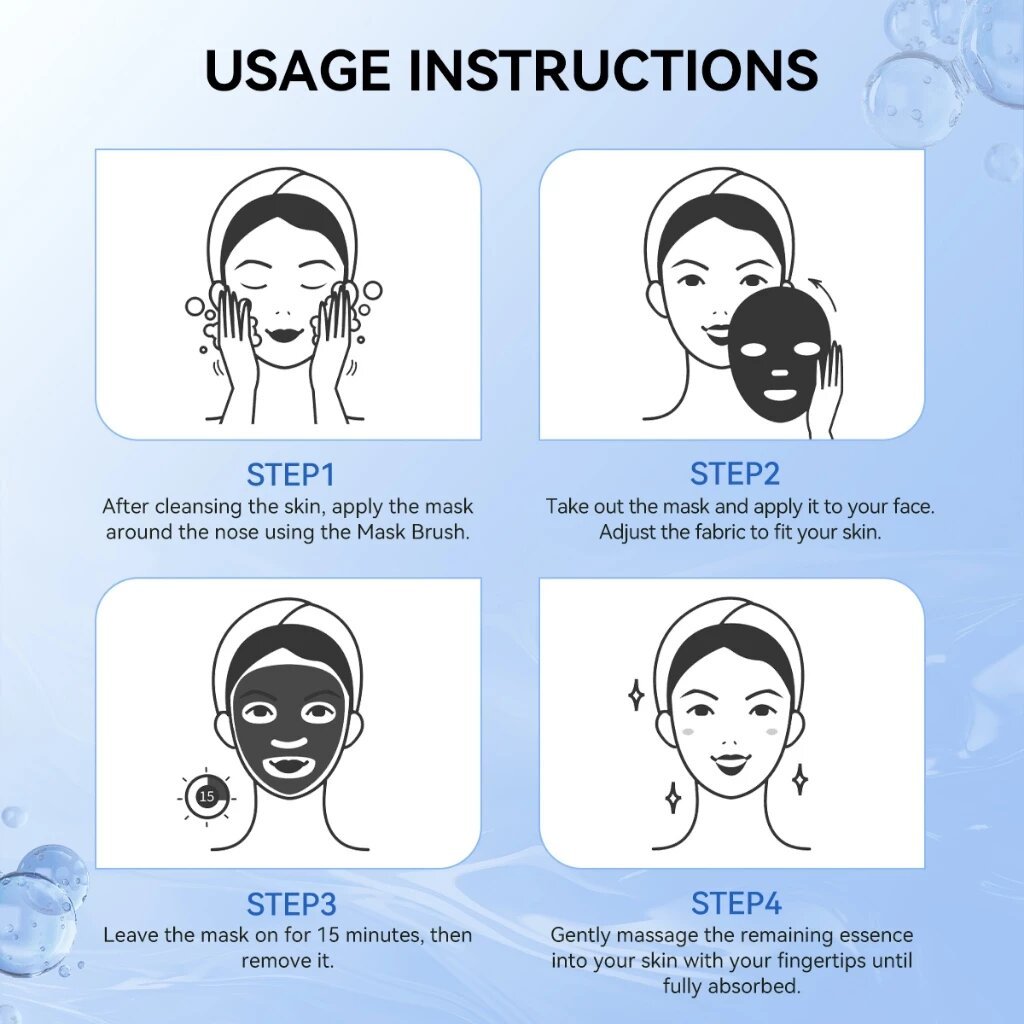 USAGE INSTRUCTIONS

STEP1
After cleansing the skin, apply the mask around the nose using the Mask Brush.

STEP2
Take out the mask and apply it to your face. Adjust the fabric to fit your skin.

15

STEP3
Leave the mask on for 15 minutes, then remove it.

STEP4
Gently massage the remaining essence into your skin with your fingertips until fully absorbed.