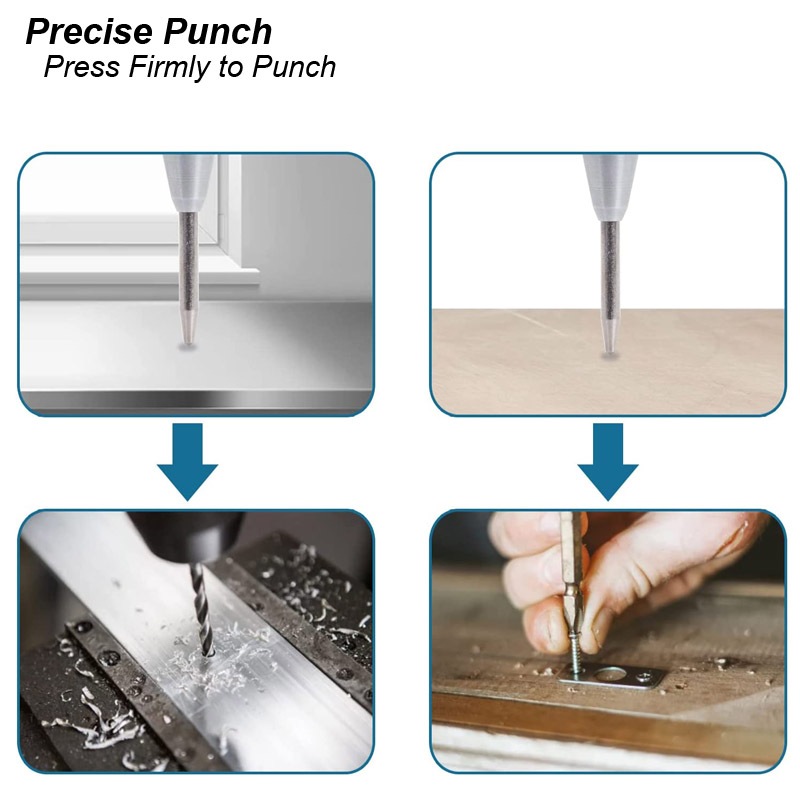 Precise Punch
Press Firmly to Punch