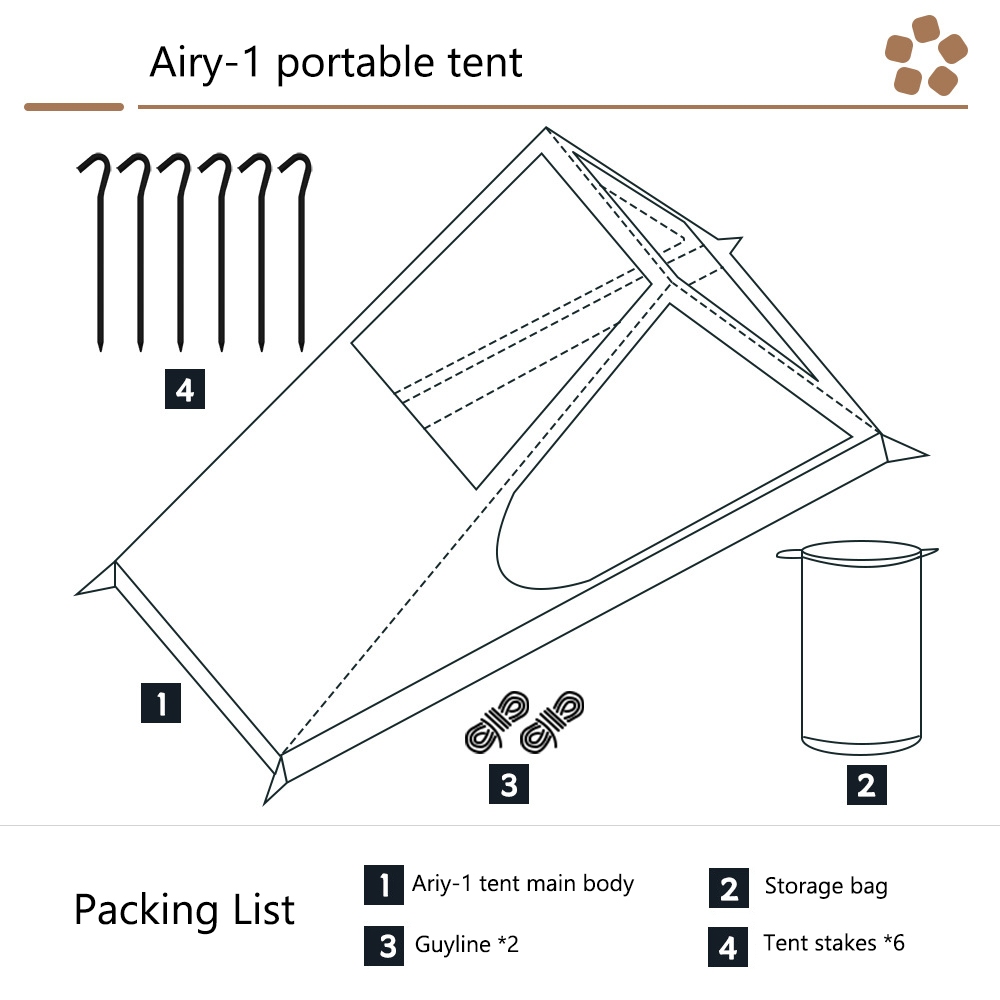 Airy-1 portable tent

4

1

3

2

Packing List

1 Ariy-1 tent main body

2 Storage bag

3 Guyline *2

4 Tent stakes *6