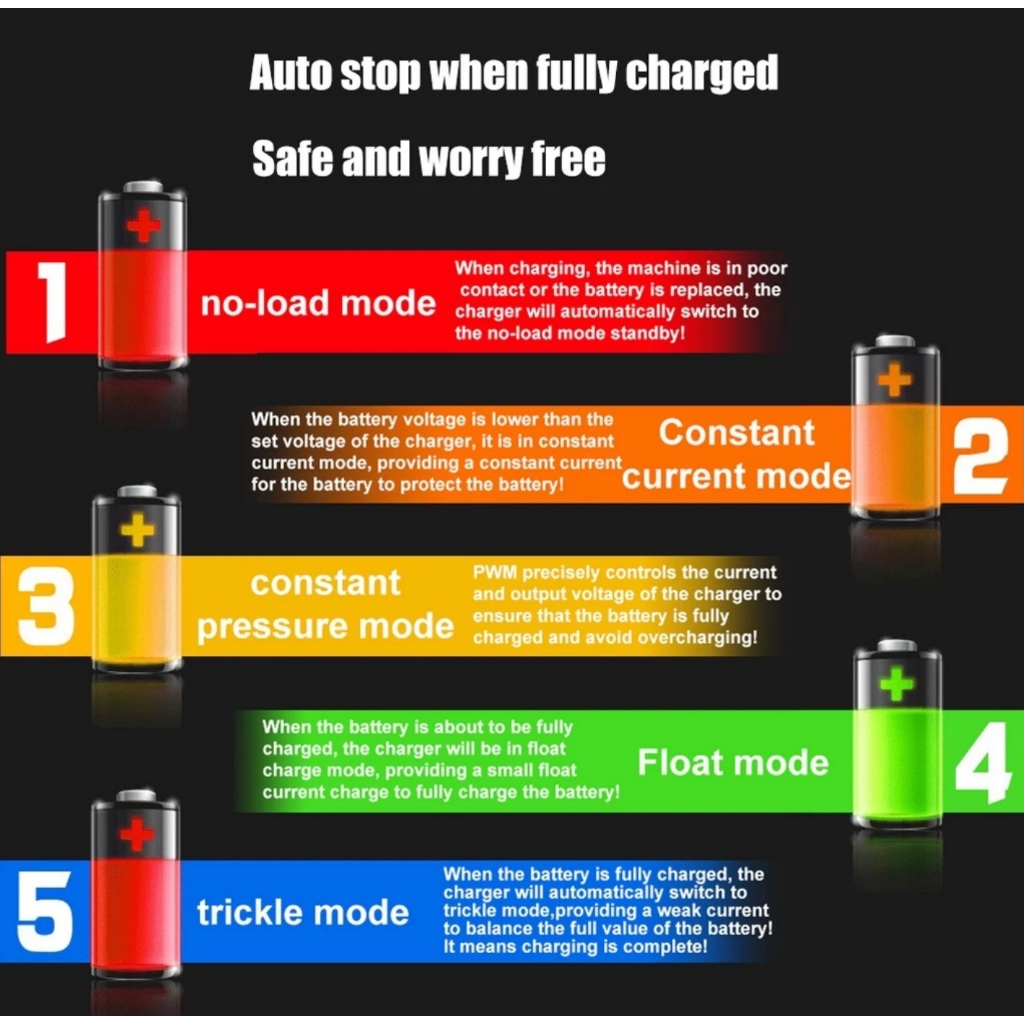 Auto stop when fully charged

Safe and worry free

1

no-load mode

When charging, the machine is in poor contact or the battery is replaced, the charger will automatically switch to the no-load mode standby!

When the battery voltage is lower than the set voltage of the charger, it is in constant current mode, providing a constant current for the battery to protect the battery!

Constant current mode

2

3

constant pressure mode

PWM precisely controls the current and output voltage of the charger to ensure that the battery is fully charged and avoid overcharging!

When the battery is about to be fully charged, the charger will be in float charge mode, providing a small float current charge to fully charge the battery!

Float mode

4

5

trickle mode

When the battery is fully charged, the charger will automatically switch to trickle mode,providing a weak current to balance the full value of the battery! It means charging is complete!