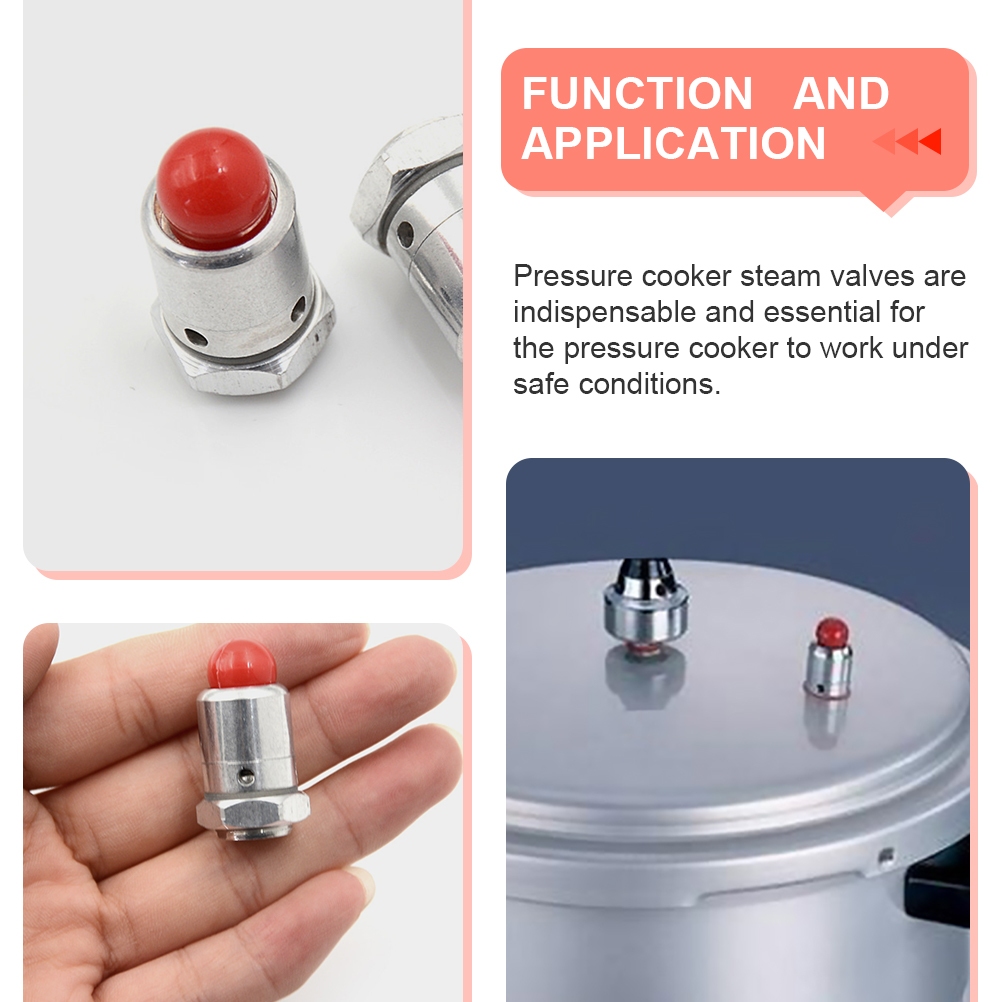 FUNCTION AND APPLICATION

Pressure cooker steam valves are indispensable and essential for the pressure cooker to work under safe conditions.