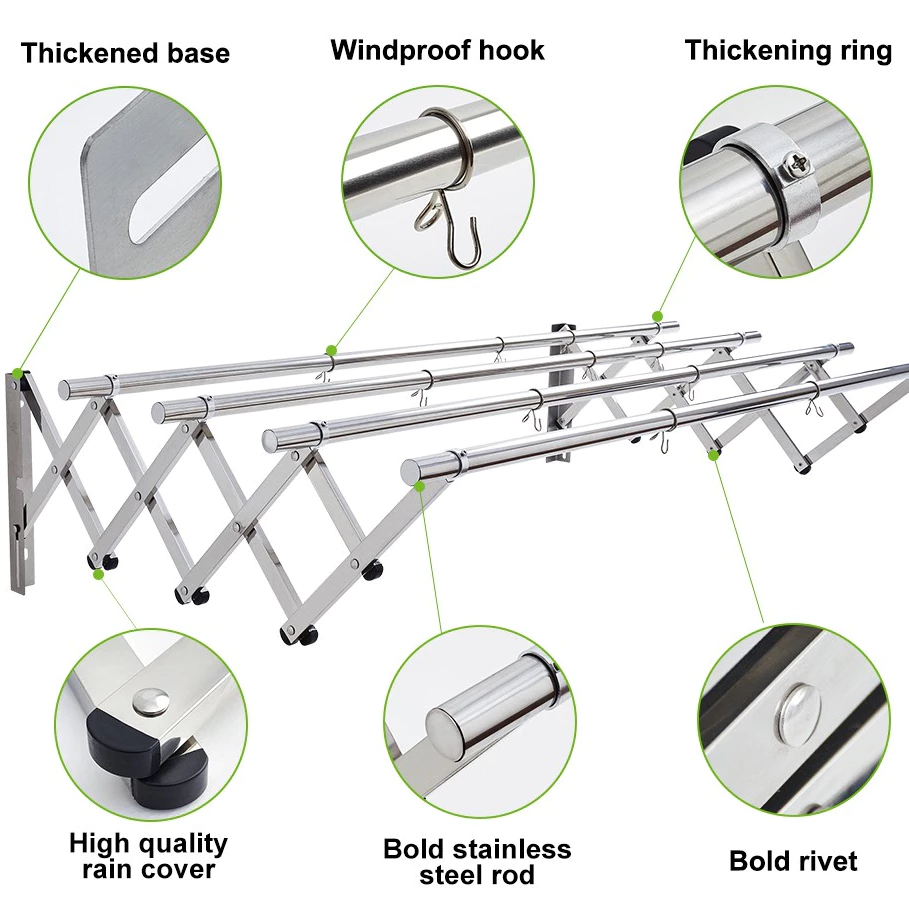 Thickened base

Windproof hook

Thickening ring

High quality rain cover

Bold stainless steel rod

Bold rivet