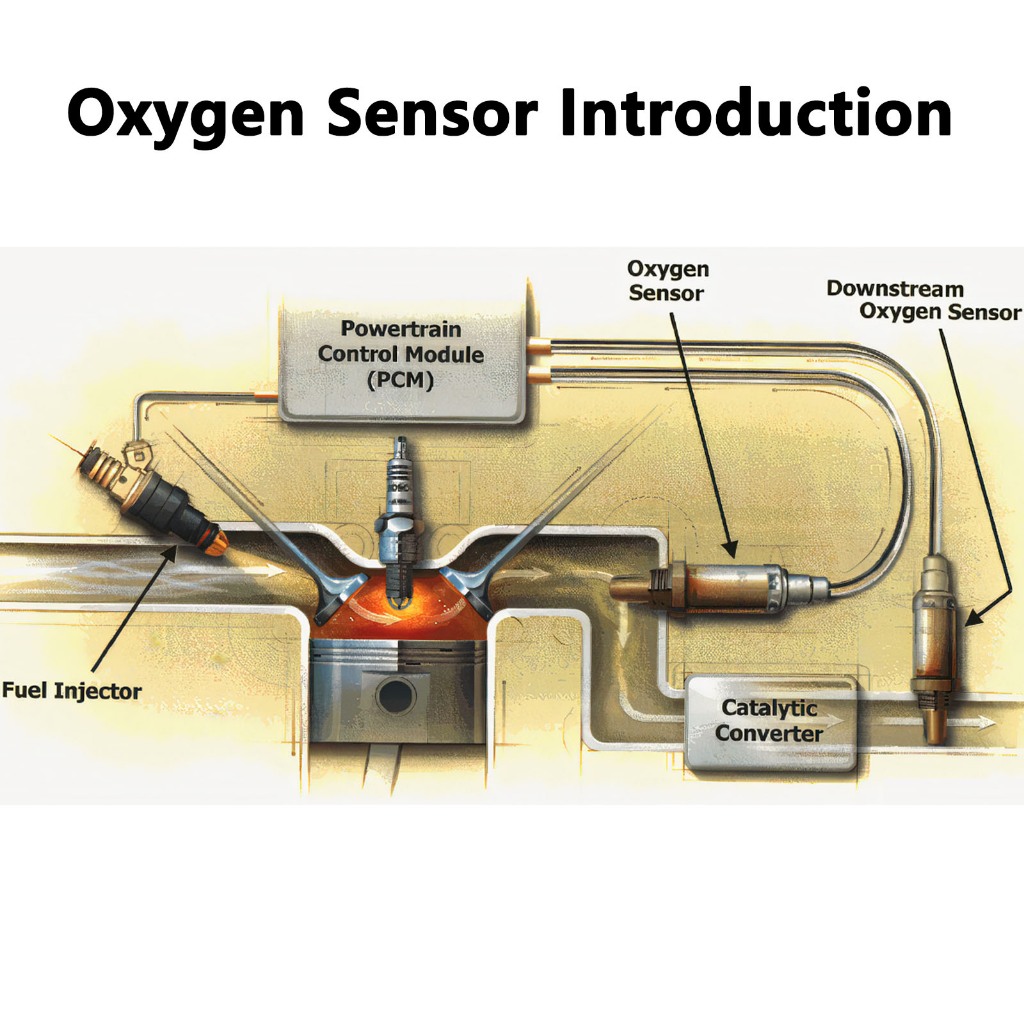 Oxygen Sensor Introduction

Powertrain Control Module (PCM)

Oxygen Sensor

Downstream Oxygen Sensor

Fuel Injector

Catalytic Converter