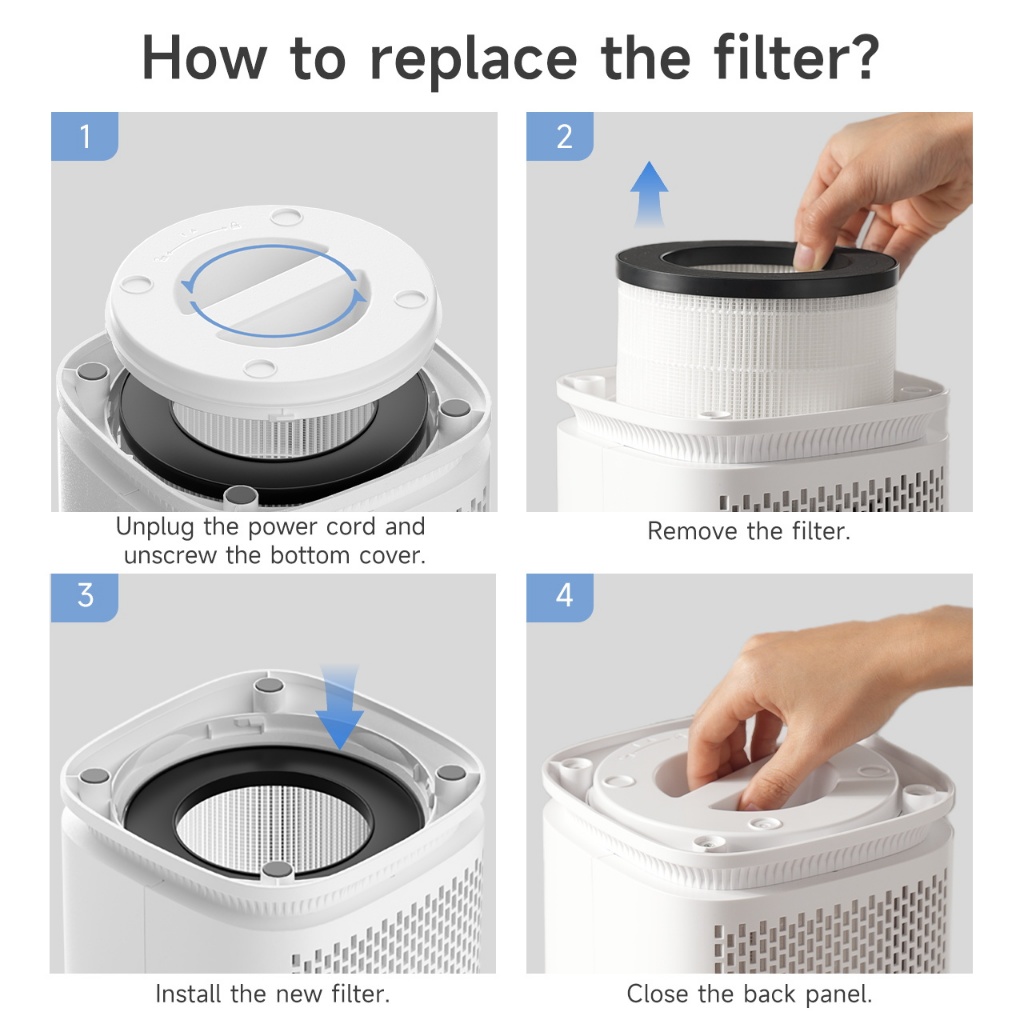 How to replace the filter?

1

Unplug the power cord and unscrew the bottom cover.

2

Remove the filter.

3

Install the new filter.

4

Close the back panel.