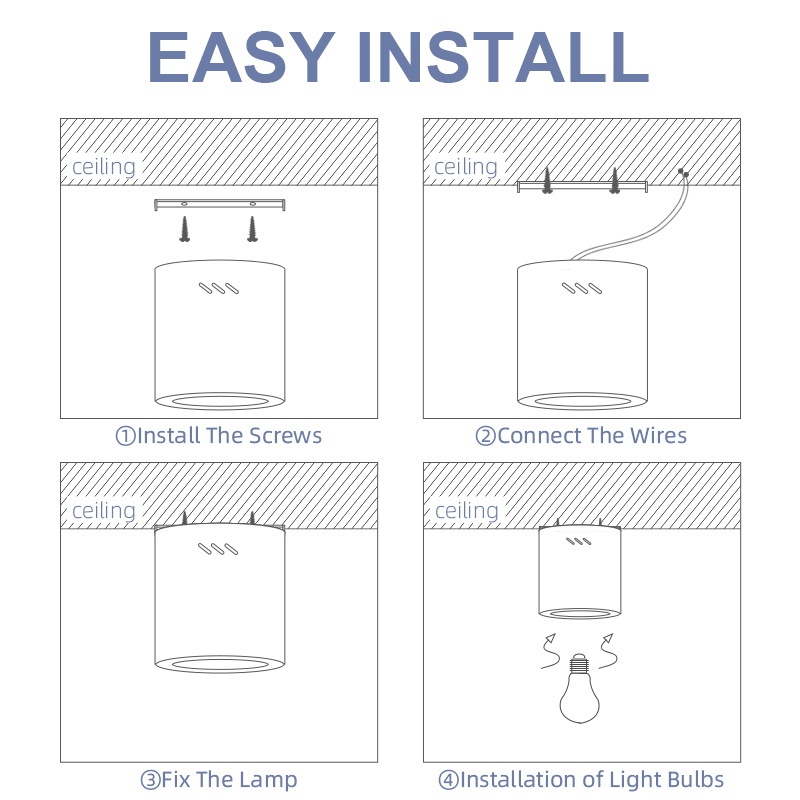 EASY INSTALL

ceiling

①Install The Screws

ceiling

②Connect The Wires

ceiling

③Fix The Lamp

ceiling

④Installation of Light Bulbs