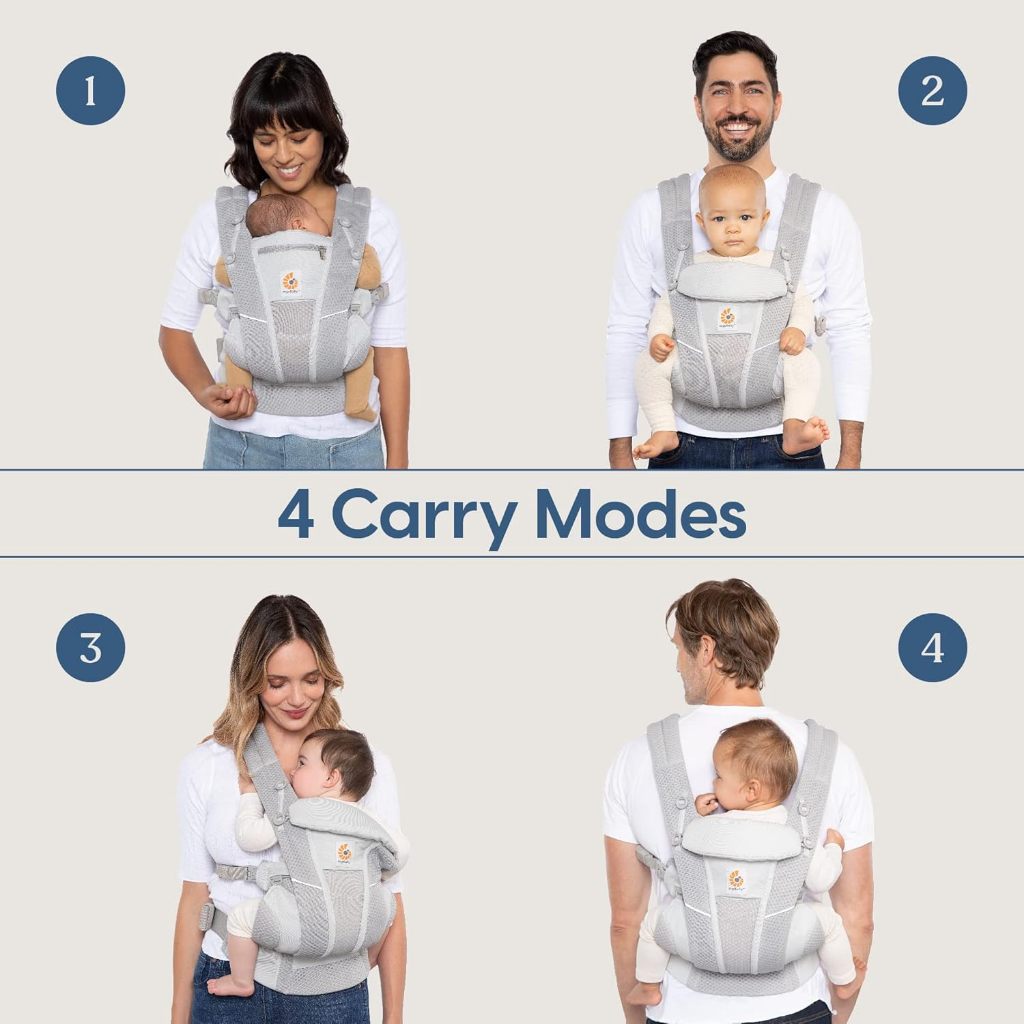 1

2

4 Carry Modes

3

4