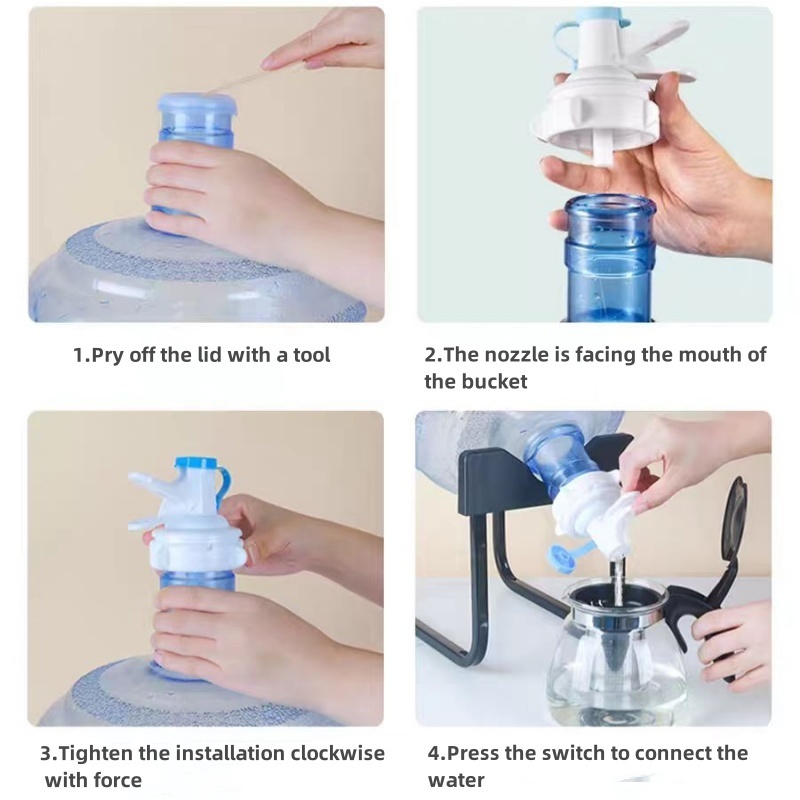 1.Pry off the lid with a tool

2.The nozzle is facing the mouth of the bucket

3.Tighten the installation clockwise with force

4.Press the switch to connect the water