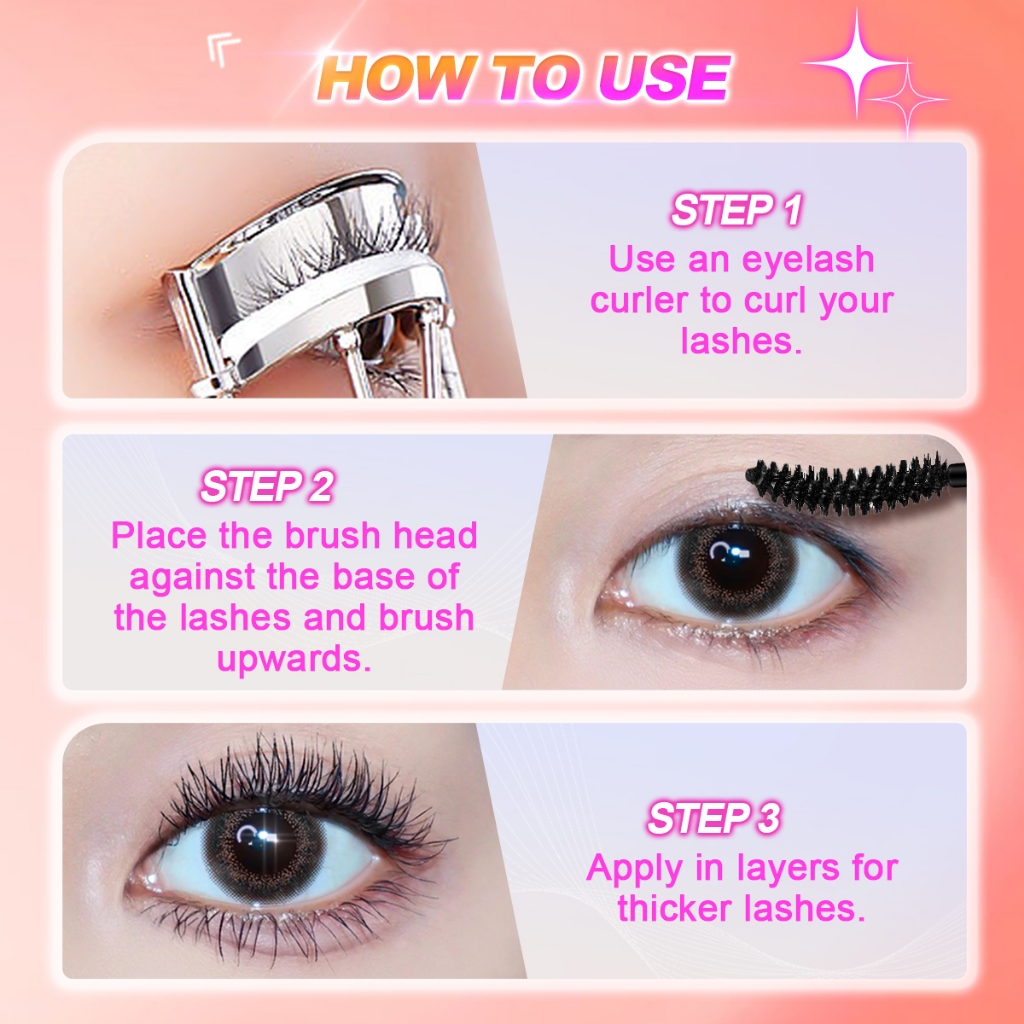 HOW TO USE

STEP 1
Use an eyelash curler to curl your lashes.

STEP 2
Place the brush head against the base of the lashes and brush upwards.

STEP 3
Apply in layers for thicker lashes.