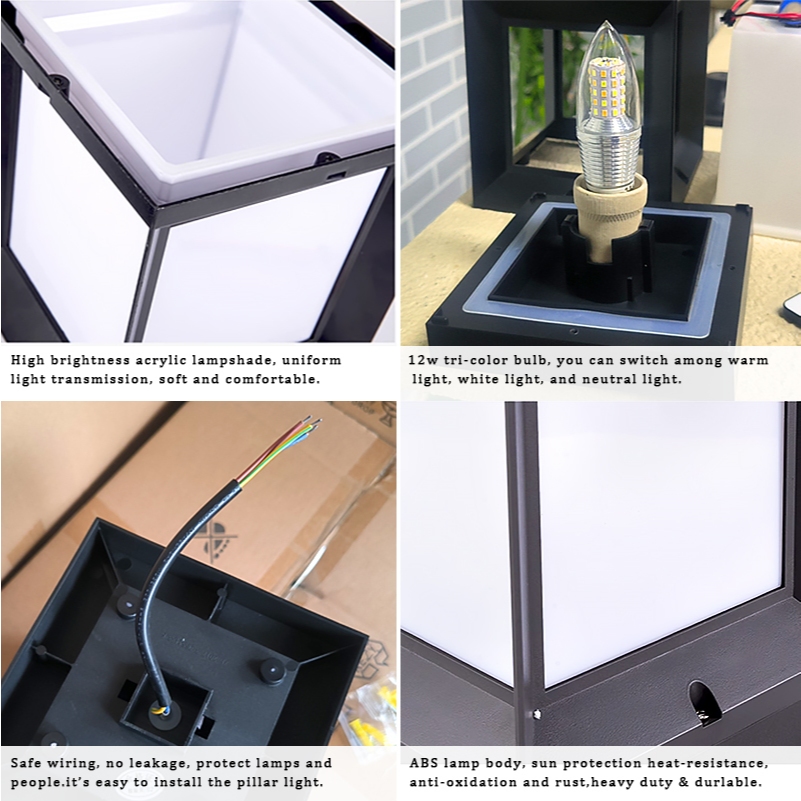 High brightness acrylic lampshade, uniform light transmission, soft and comfortable.

12w tri-color bulb, you can switch among warm light, white light, and neutral light.

Safe wiring, no leakage, protect lamps and people.it's easy to install the pillar light.

ABS lamp body, sun protection heat-resistance, anti-oxidation and rust,heavy duty & durlable.