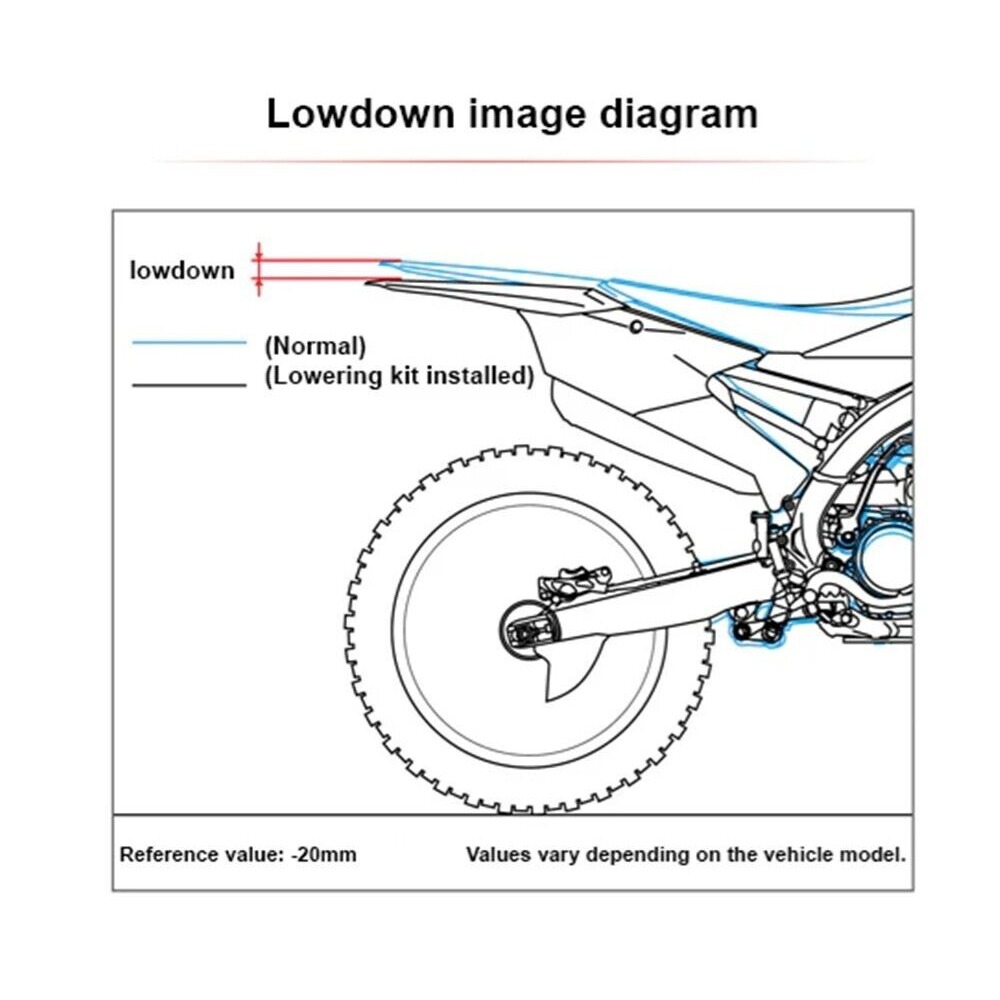 Lowdown image diagram

lowdown

(Normal)
(Lowering kit installed)

Reference value: -20mm

Values vary depending on the vehicle model.