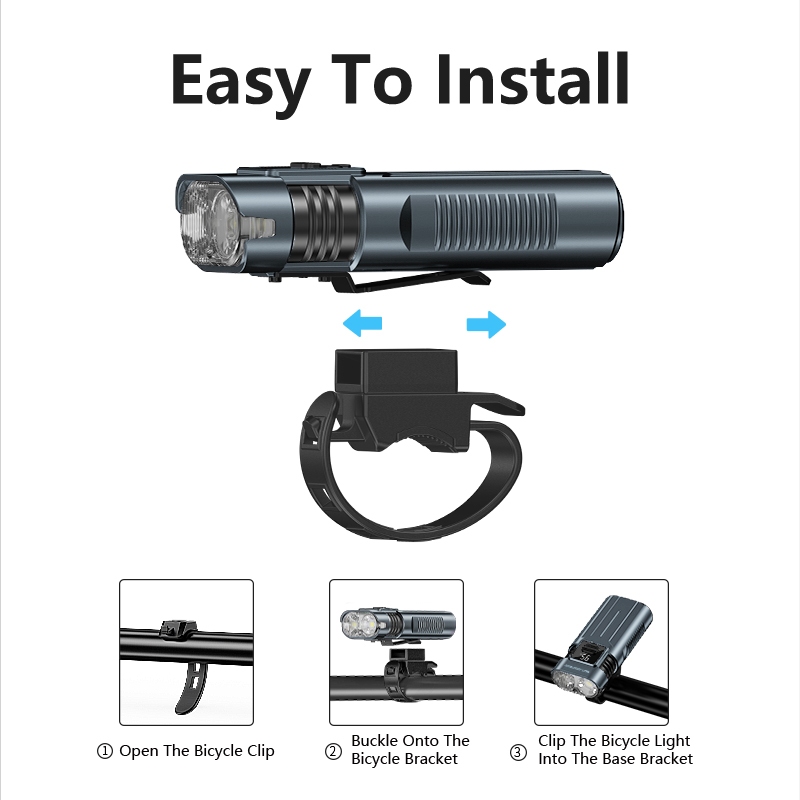 Easy To Install

① Open The Bicycle Clip

② Buckle Onto The Bicycle Bracket

③ Clip The Bicycle Light Into The Base Bracket